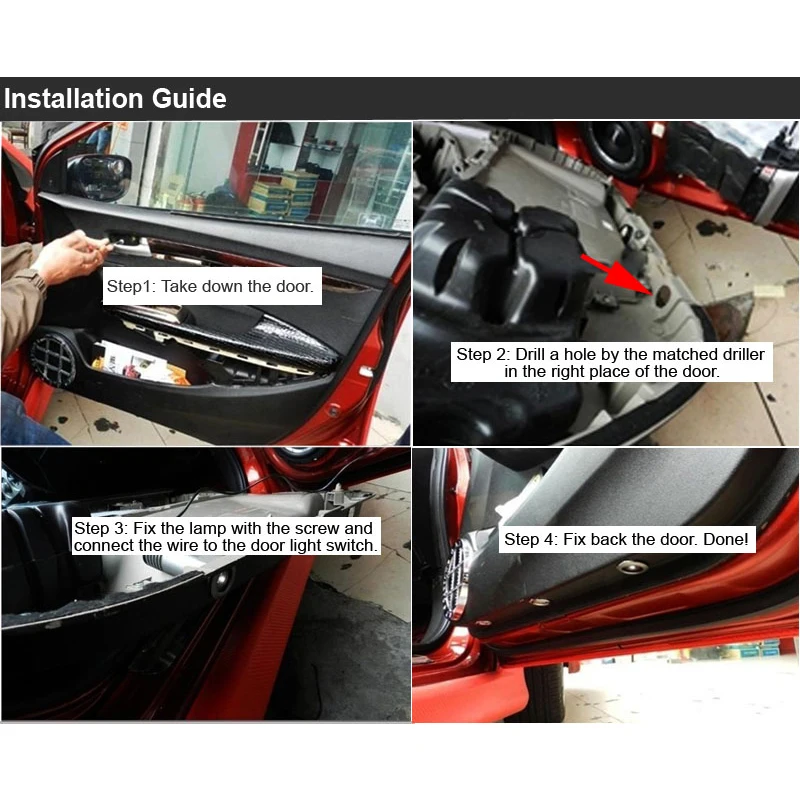 Installation Guide

Step1: Take down the door.

Step 2: Drill a hole by the matched driller in the right place of the door.

Step 3: Fix the lamp with the screw and connect the wire to the door light switch.

Step 4: Fix back the door. Done!