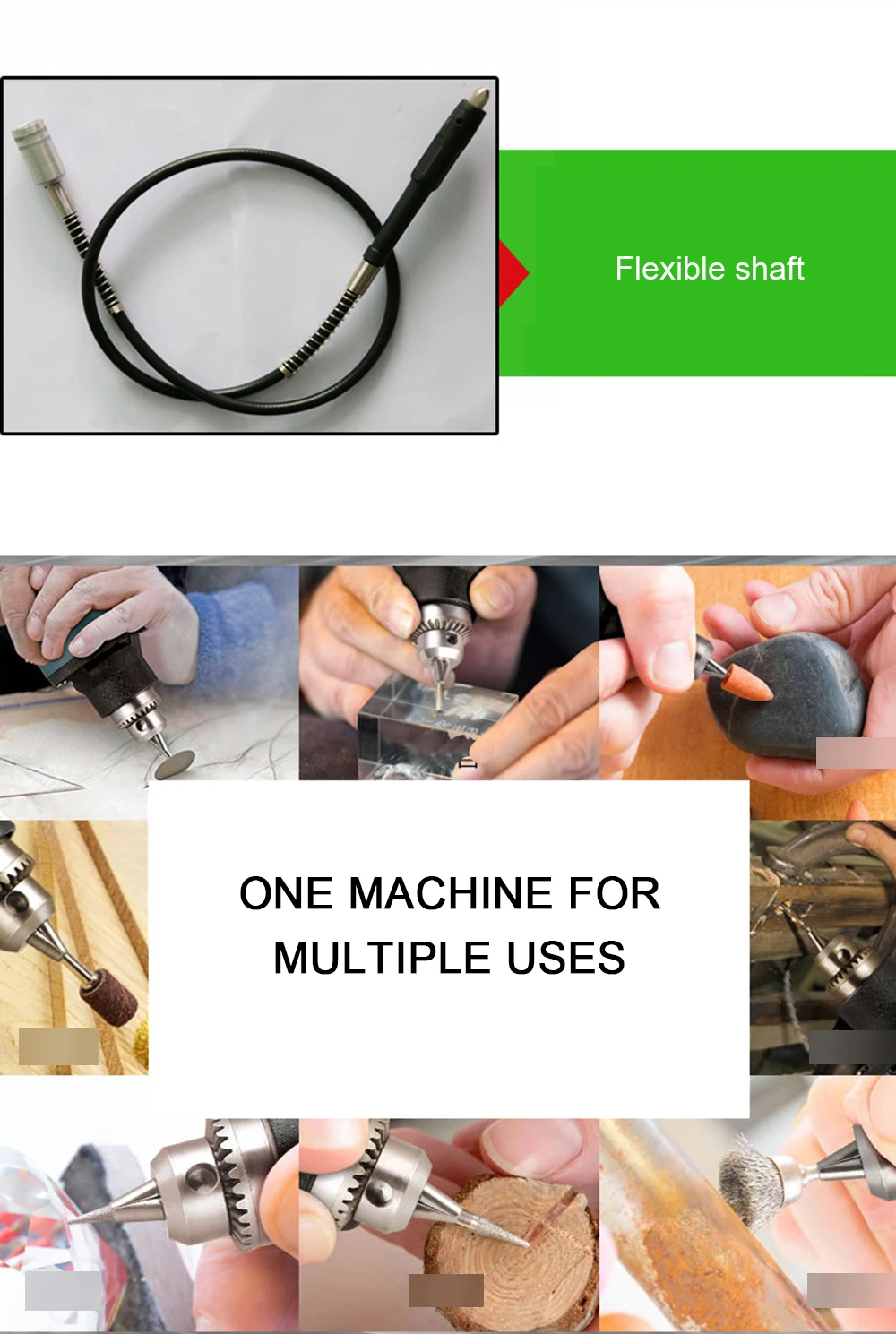 Flexible shaft

ONE MACHINE FOR MULTIPLE USES