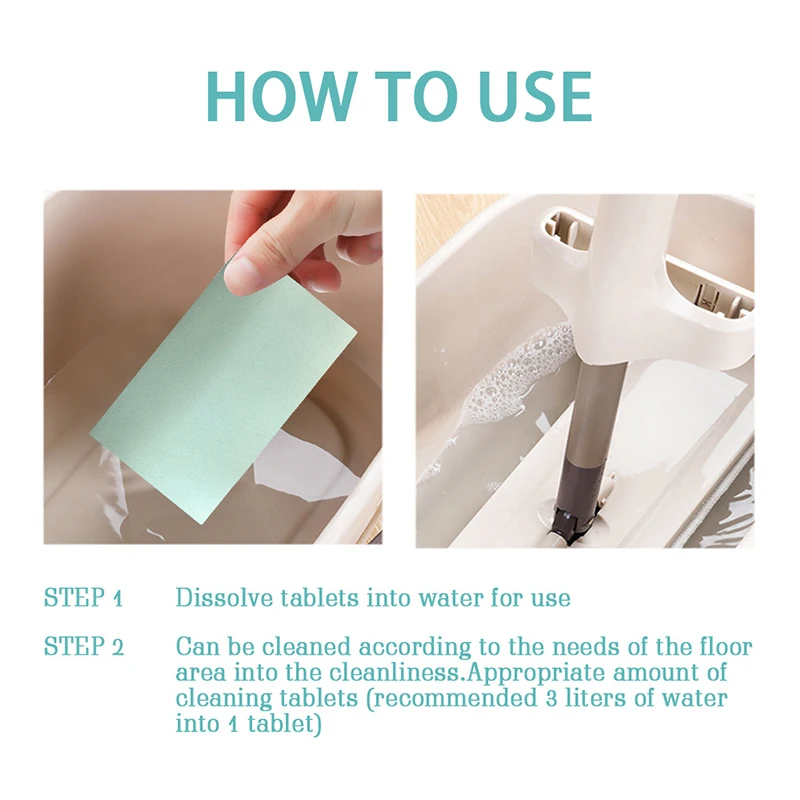 HOW TO USE

STEP 1 Dissolve tablets into water for use

STEP 2 Can be cleaned according to the needs of the floor area into the cleanliness.Appropriate amount of cleaning tablets (recommended 3 liters of water into 1 tablet)