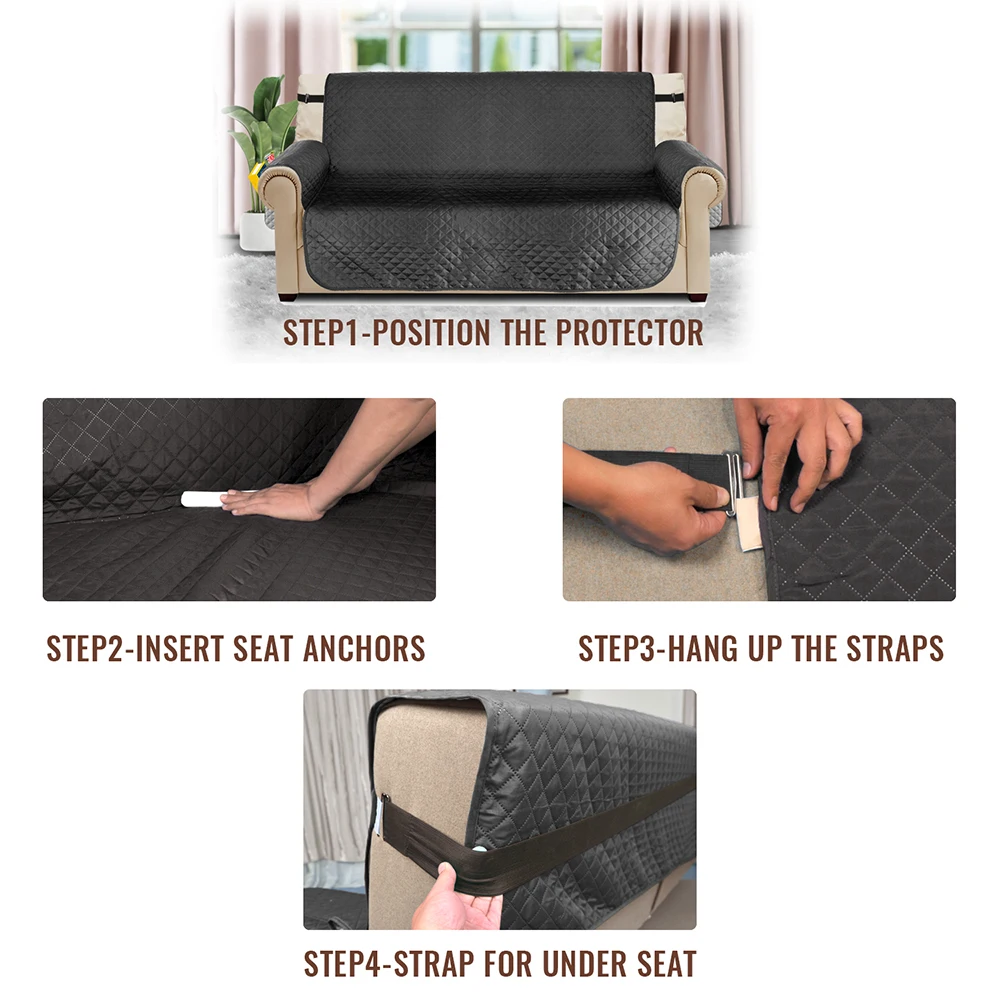 STEP1-POSITION THE PROTECTOR

STEP2-INSERT SEAT ANCHORS

STEP3-HANG UP THE STRAPS

STEP4-STRAP FOR UNDER SEAT