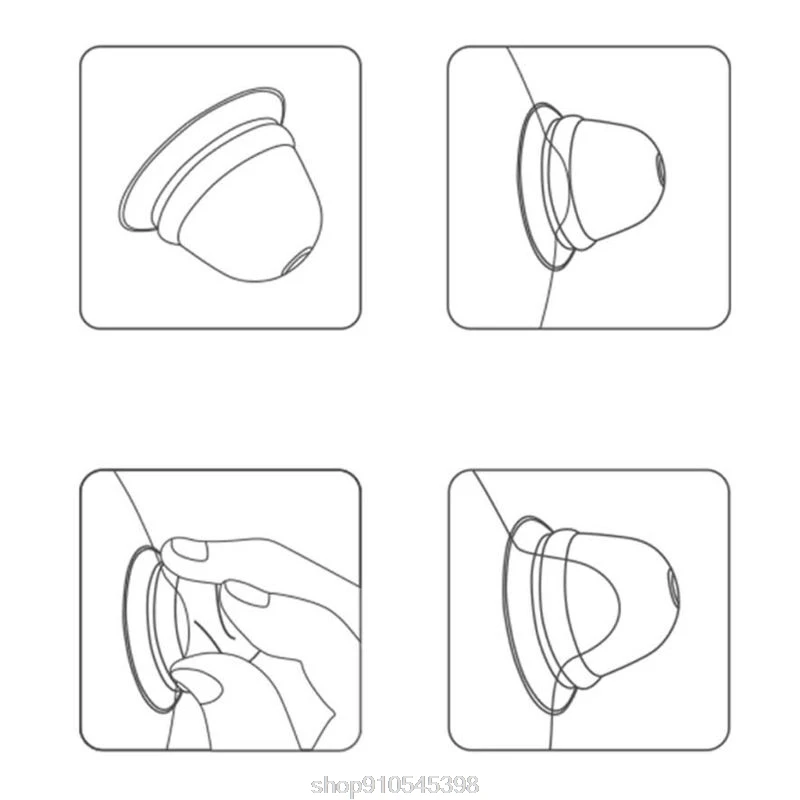 shop910545398