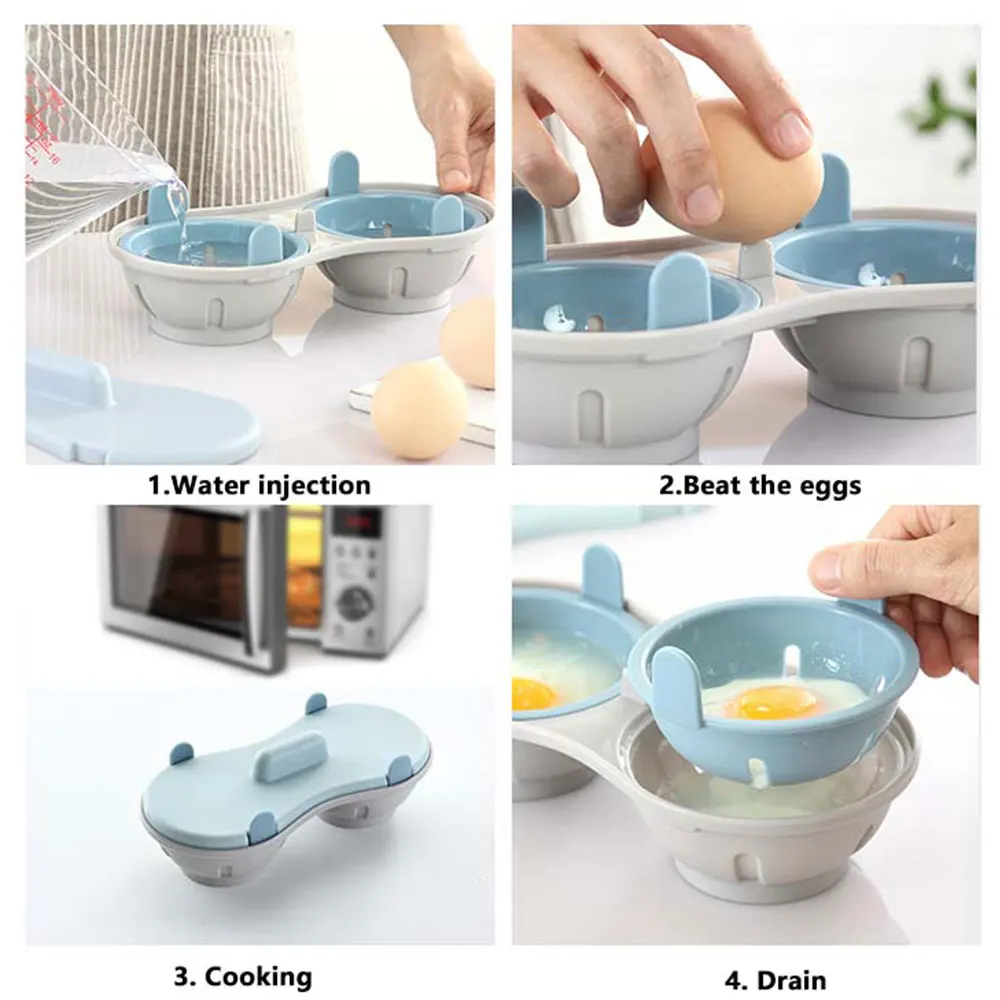 1.Water injection

2.Beat the eggs

3. Cooking

4. Drain