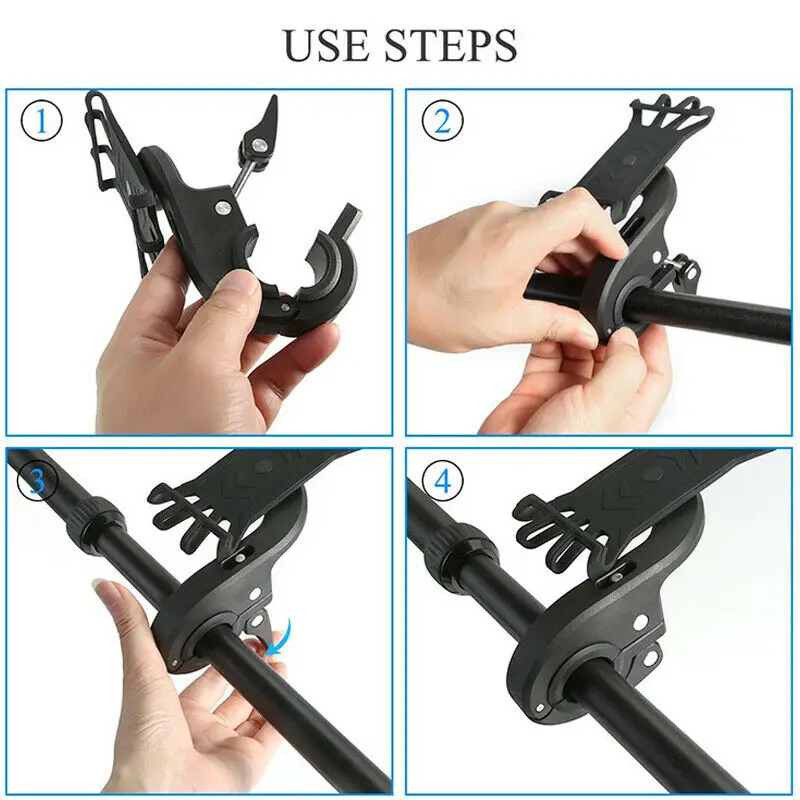 USE STEPS

1

2

3

4