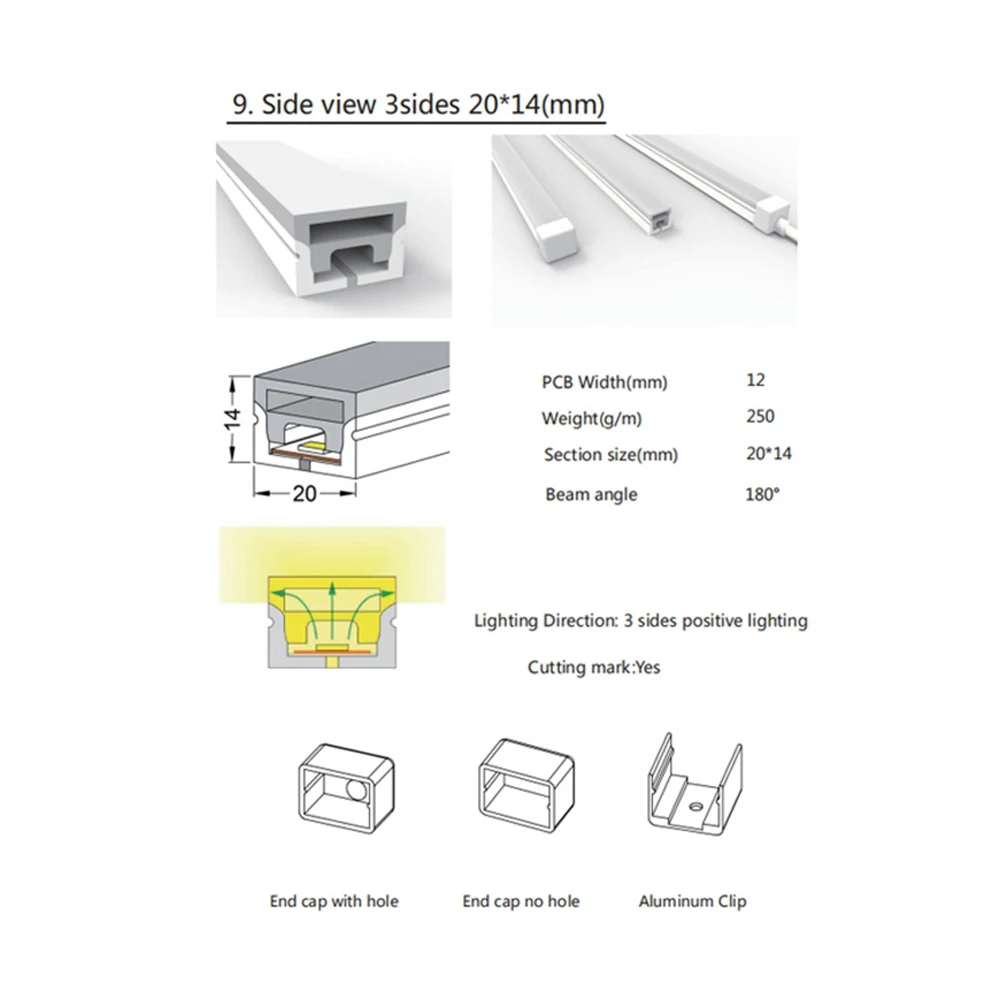 9. Side view 3sides 20*14(mm)

14

20

| PCB Width(mm) | 12 |
|---|---|
| Weight(g/m) | 250 |
| Section size(mm) | 20*14 |
| Beam angle | 180° |

Lighting Direction: 3 sides positive lighting

Cutting mark:Yes

End cap with hole

End cap no hole

Aluminum Clip