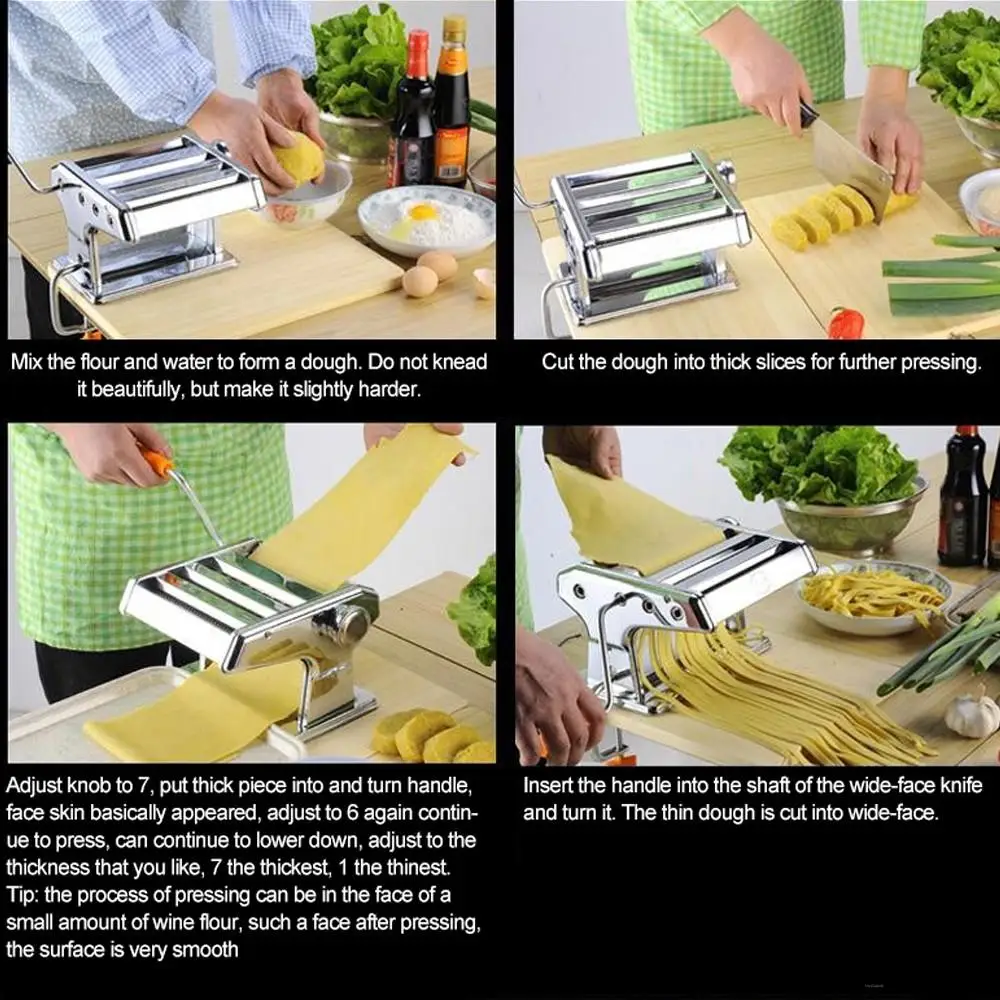 Mix the flour and water to form a dough. Do not knead it beautifully, but make it slightly harder.

Cut the dough into thick slices for further pressing.

Adjust knob to 7, put thick piece into and turn handle, face skin basically appeared, adjust to 6 again continue to press, can continue to lower down, adjust to the thickness that you like, 7 the thickest, 1 the thinest.
Tip: the process of pressing can be in the face of a small amount of wine flour, such a face after pressing, the surface is very smooth

Insert the handle into the shaft of the wide-face knife and turn it. The thin dough is cut into wide-face.