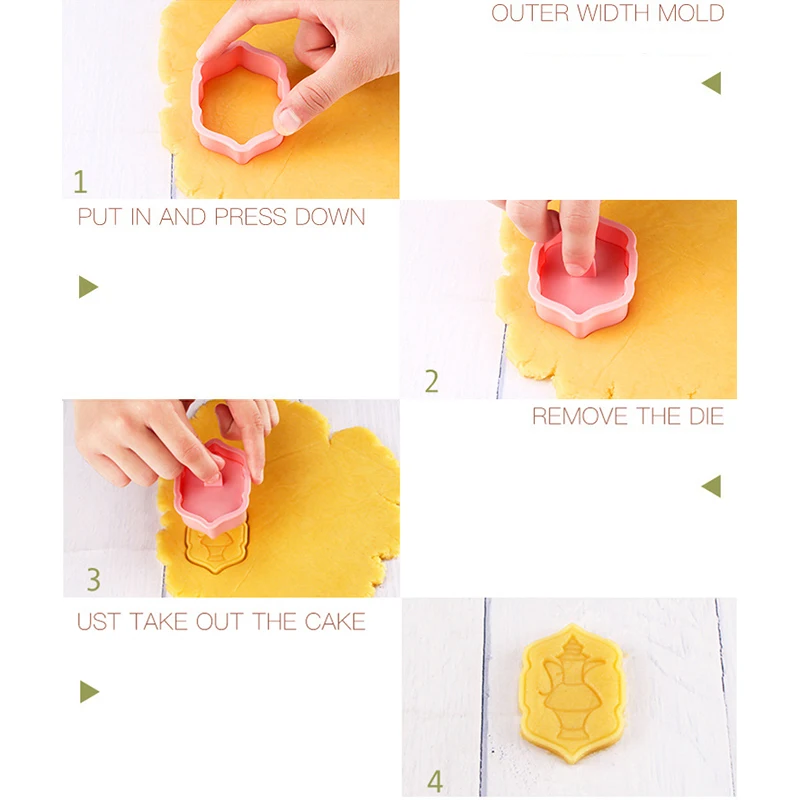 1

OUTER WIDTH MOLD

PUT IN AND PRESS DOWN

2

3

REMOVE THE DIE

UST TAKE OUT THE CAKE

4