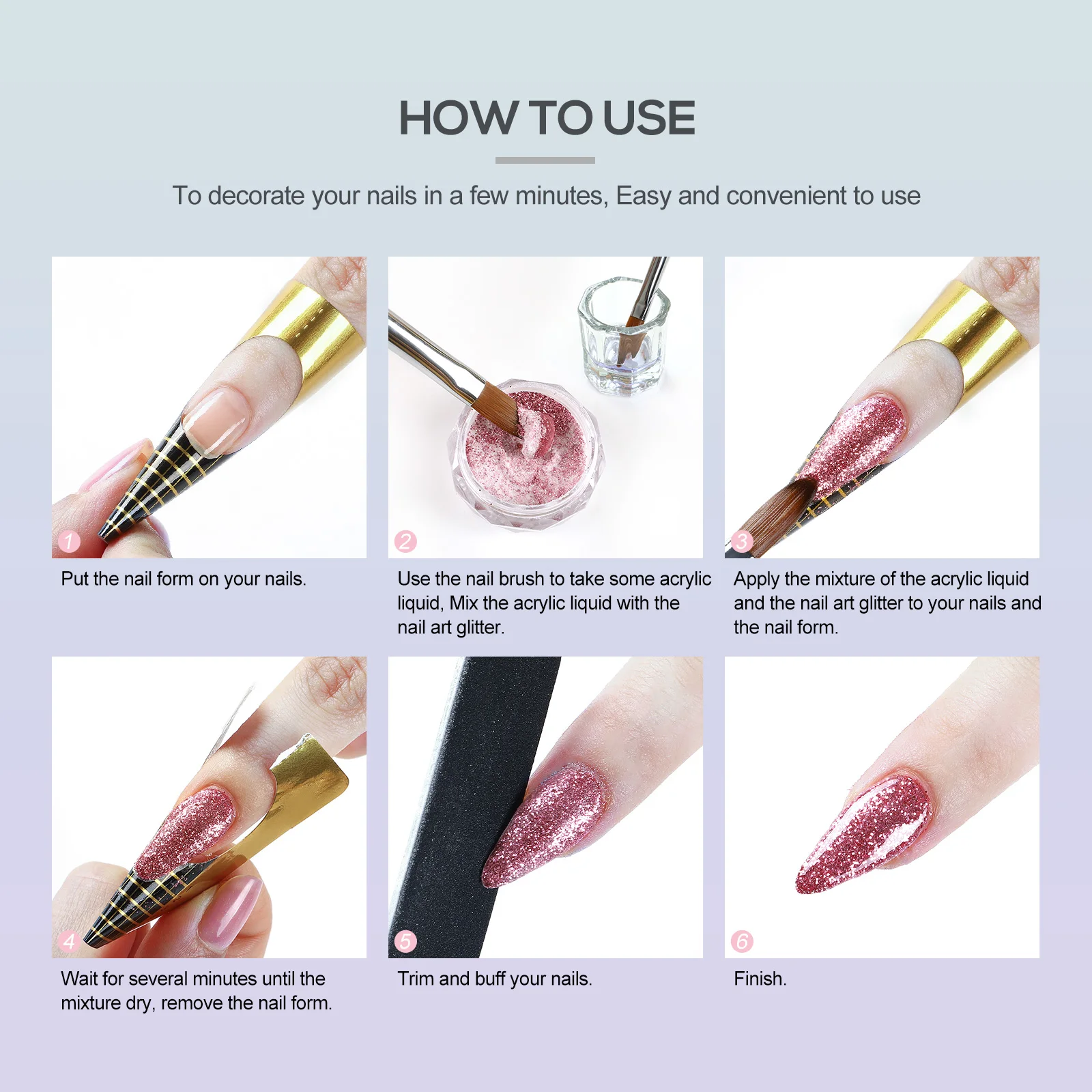 HOW TO USE

To decorate your nails in a few minutes, Easy and convenient to use

1

Put the nail form on your nails.

2

Use the nail brush to take some acrylic liquid, Mix the acrylic liquid with the nail art glitter.

3

Apply the mixture of the acrylic liquid and the nail art glitter to your nails and the nail form.

4

Wait for several minutes until the mixture dry, remove the nail form.

5

Trim and buff your nails.

6

Finish.