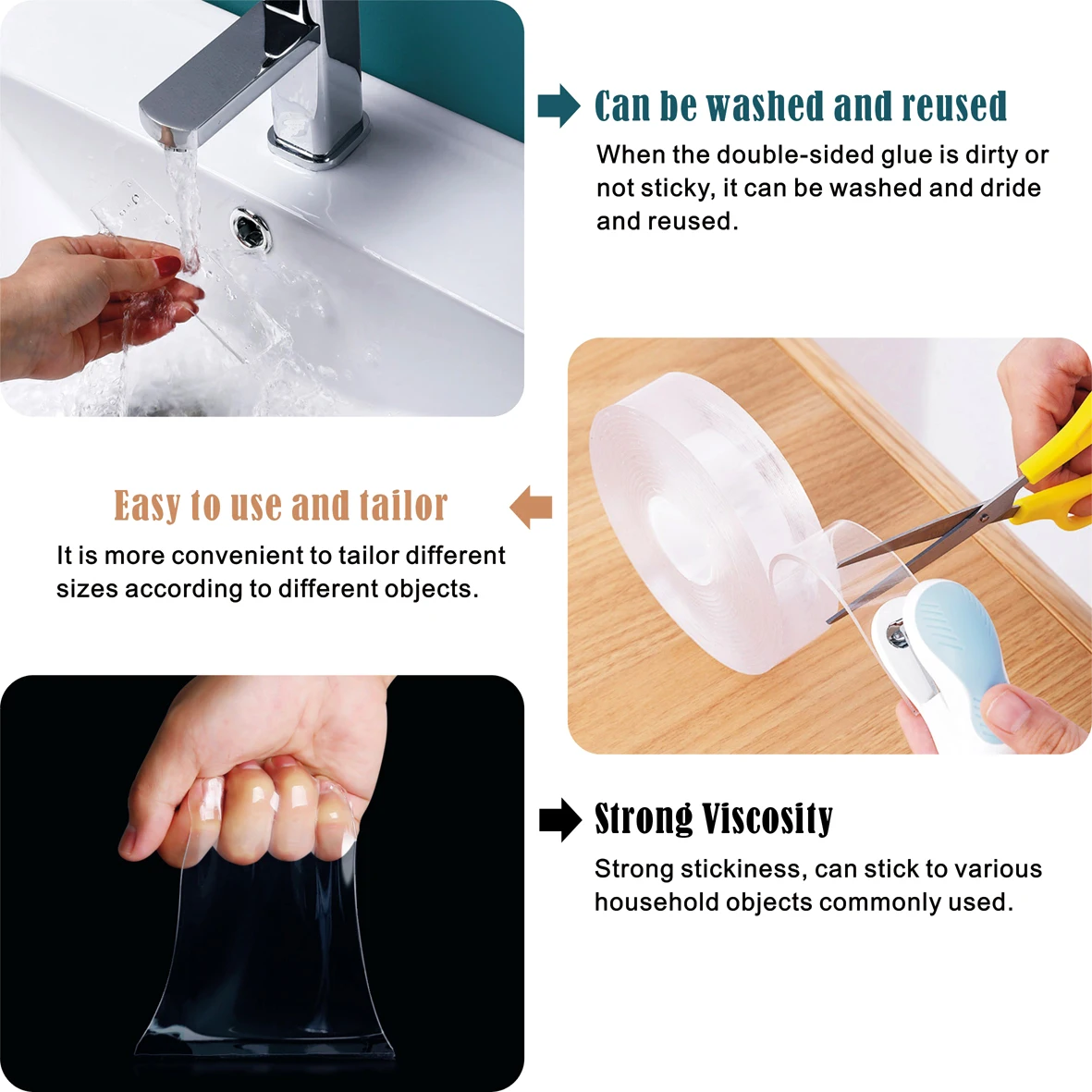 Can be washed and reused

When the double-sided glue is dirty or not sticky, it can be washed and dride and reused.

Easy to use and tailor

It is more convenient to tailor different sizes according to different objects.

Strong Viscosity

Strong stickiness, can stick to various household objects commonly used.