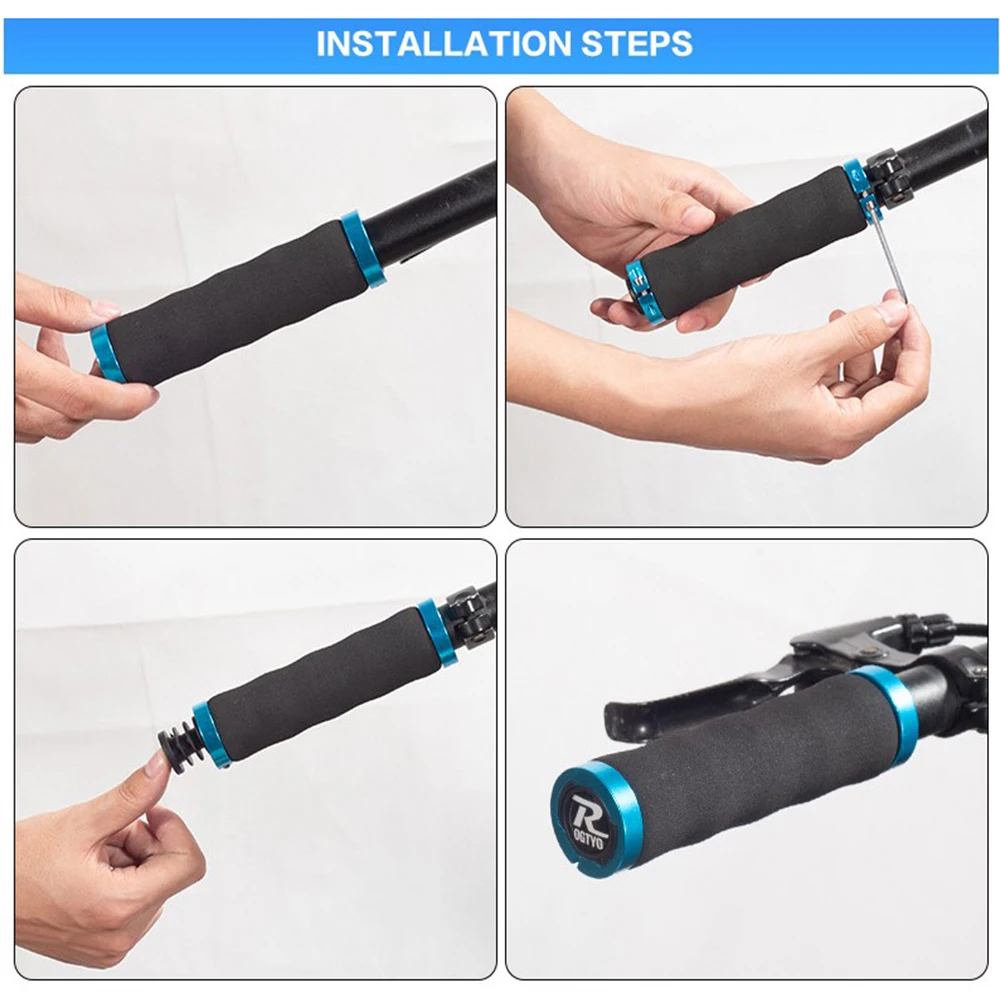 INSTALLATION STEPS

R
OGTYO