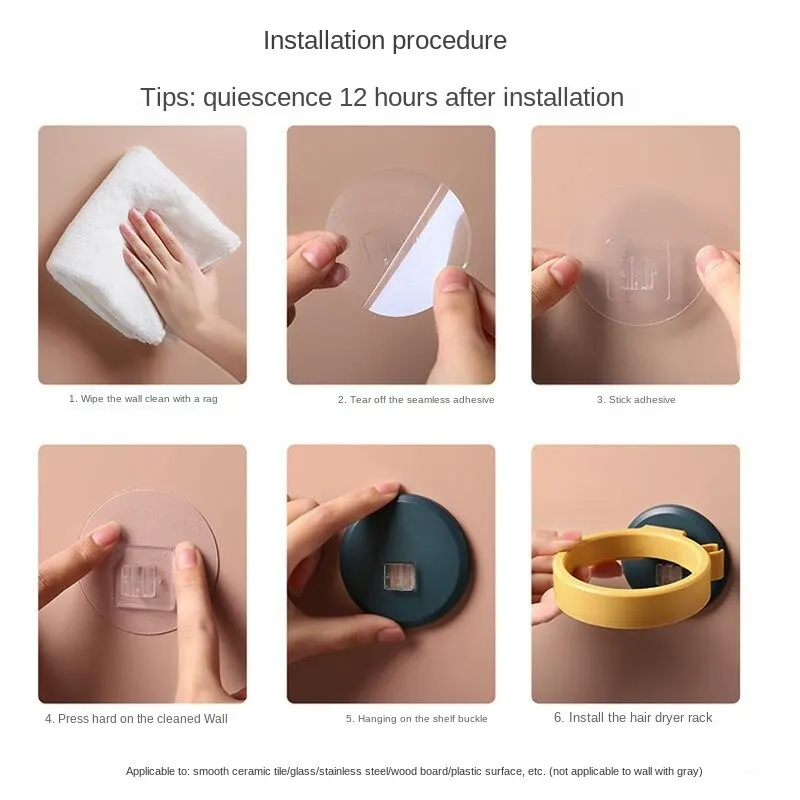 Installation procedure

Tips: quiescence 12 hours after installation

1. Wipe the wall clean with a rag

2. Tear off the seamless adhesive

3. Stick adhesive

4. Press hard on the cleaned Wall

5. Hanging on the shelf buckle

6. Install the hair dryer rack

Applicable to: smooth ceramic tile/glass/stainless steel/wood board/plastic surface, etc. (not applicable to wall with gray)