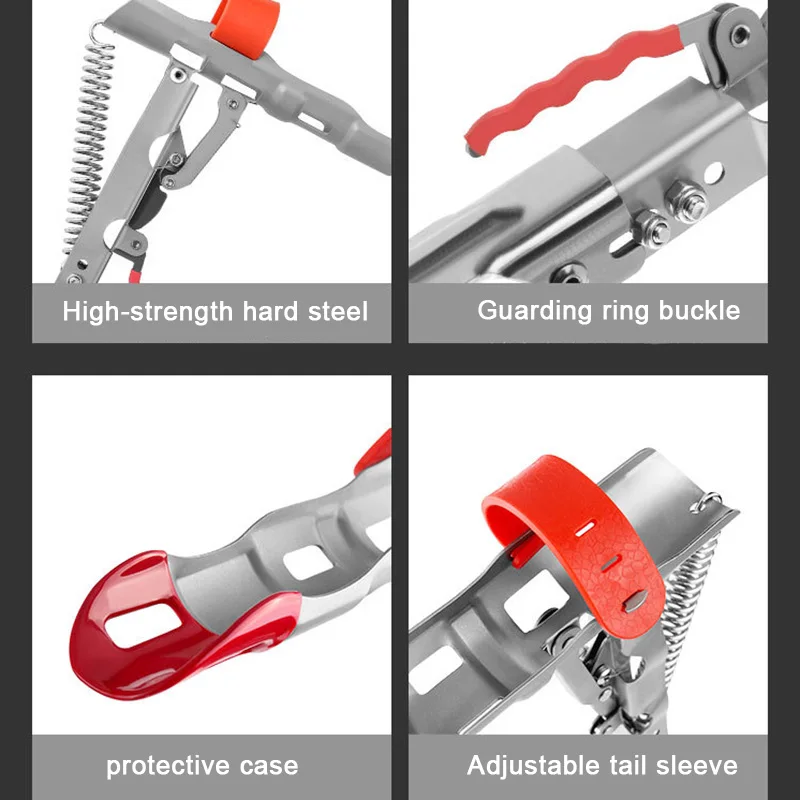 High-strength hard steel

Guarding ring buckle

protective case

Adjustable tail sleeve