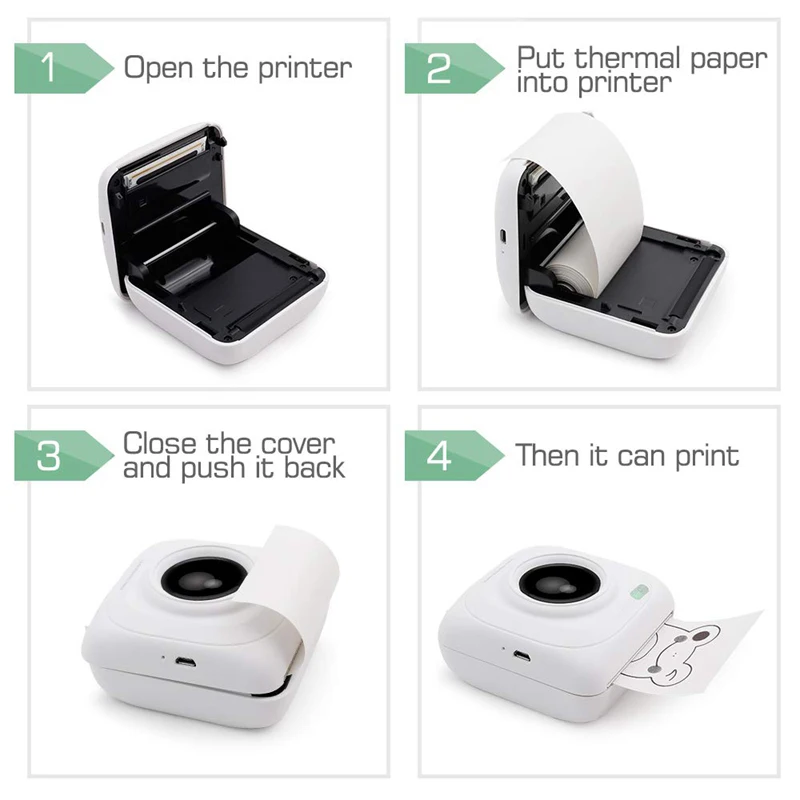 1 Open the printer

2 Put thermal paper into printer

3 Close the cover and push it back

4 Then it can print