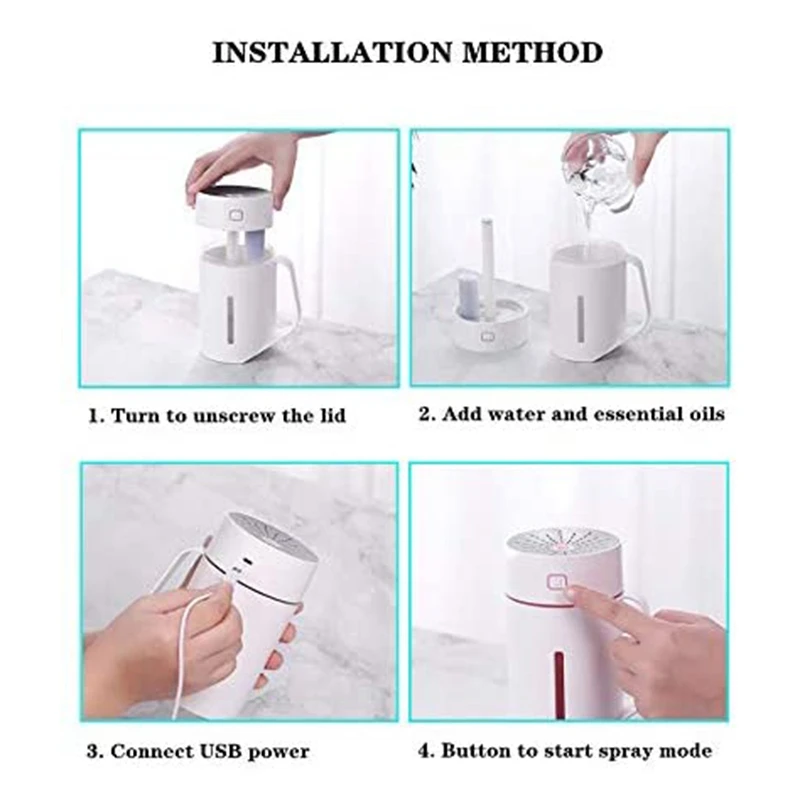 INSTALLATION METHOD

1. Turn to unscrew the lid

2. Add water and essential oils

3. Connect USB power

4. Button to start spray mode