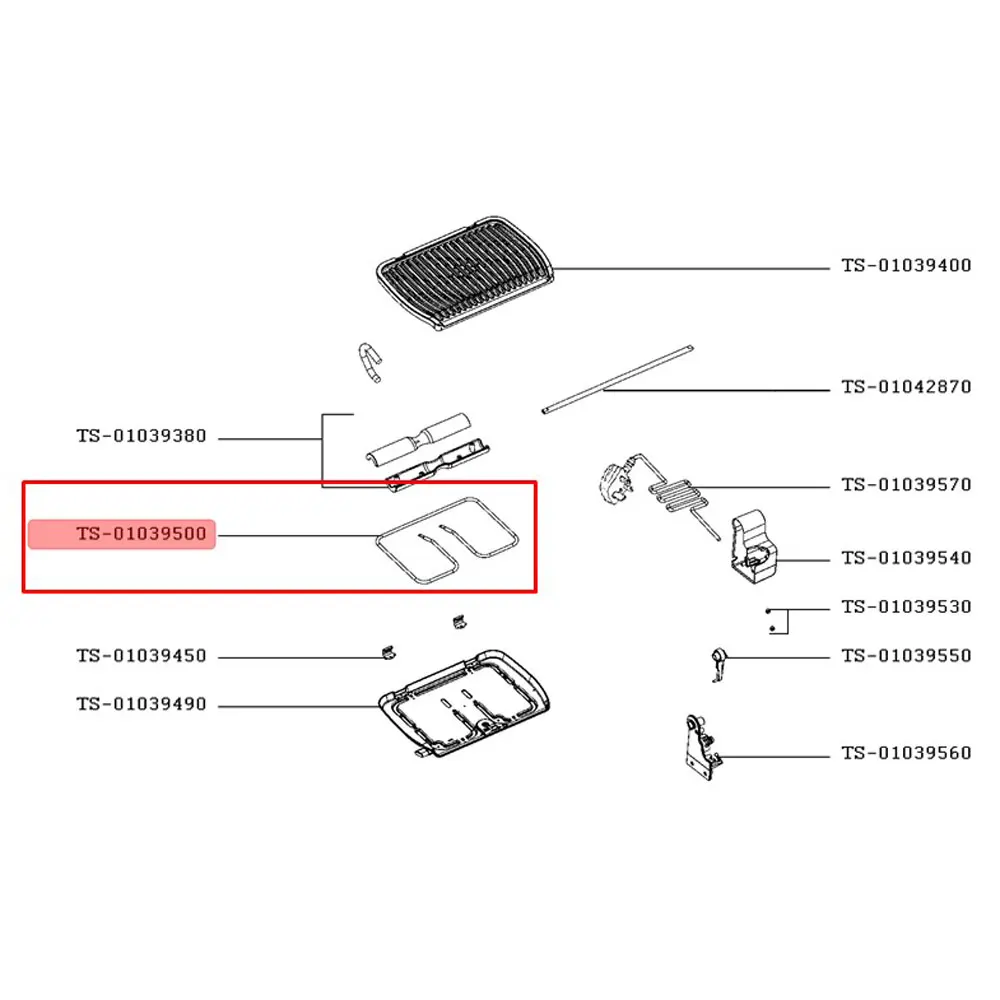 TS-01039400

TS-01042870

TS-01039380

TS-01039570

TS-01039500

TS-01039540

TS-01039530

TS-01039450

TS-01039550

TS-01039490

TS-01039560