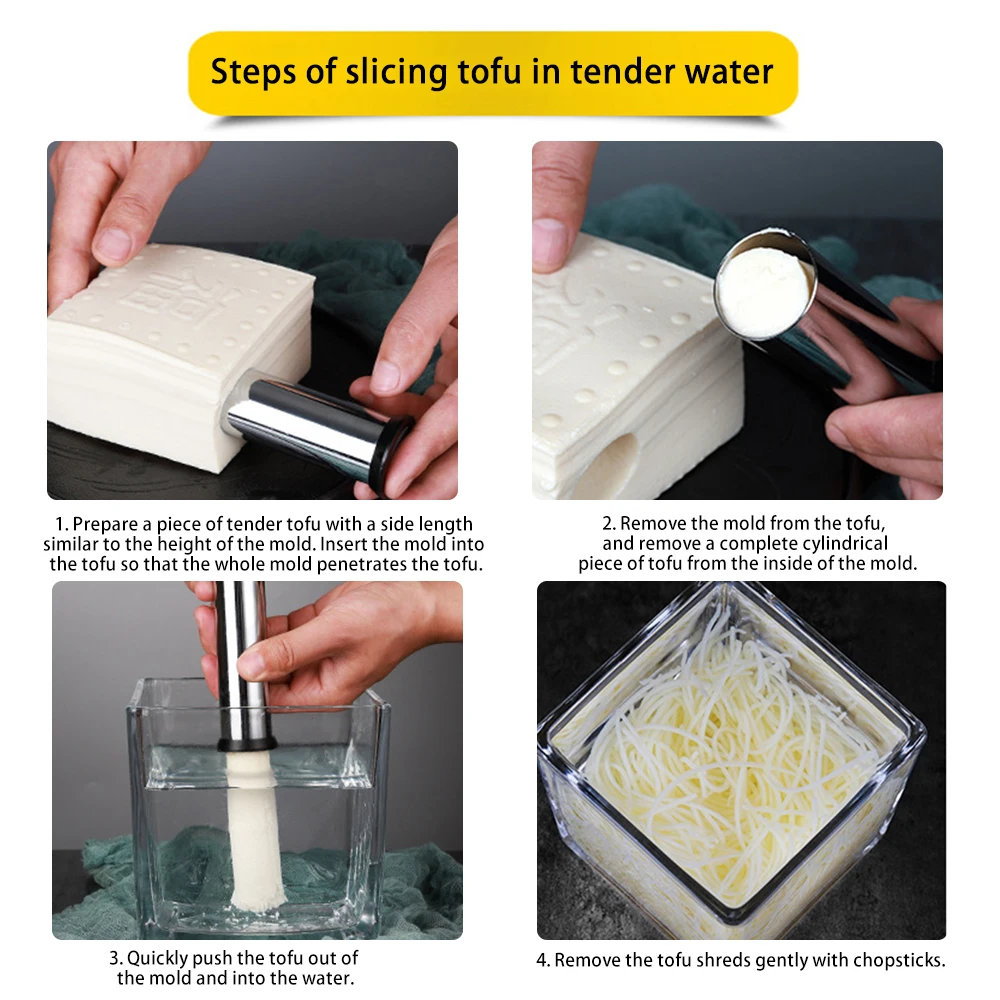 Steps of slicing tofu in tender water

1. Prepare a piece of tender tofu with a side length similar to the height of the mold. Insert the mold into the tofu so that the whole mold penetrates the tofu.

2. Remove the mold from the tofu, and remove a complete cylindrical piece of tofu from the inside of the mold.

3. Quickly push the tofu out of the mold and into the water.

4. Remove the tofu shreds gently with chopsticks.