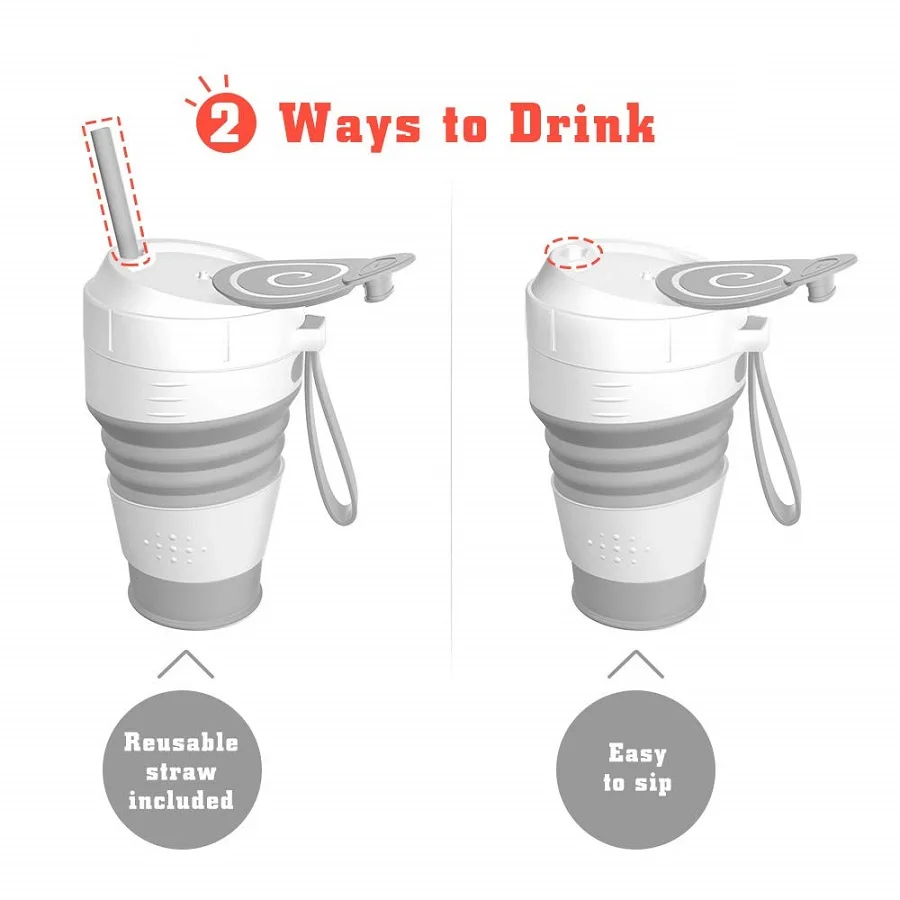 2 Ways to Drink

Reusable straw included

Easy to sip