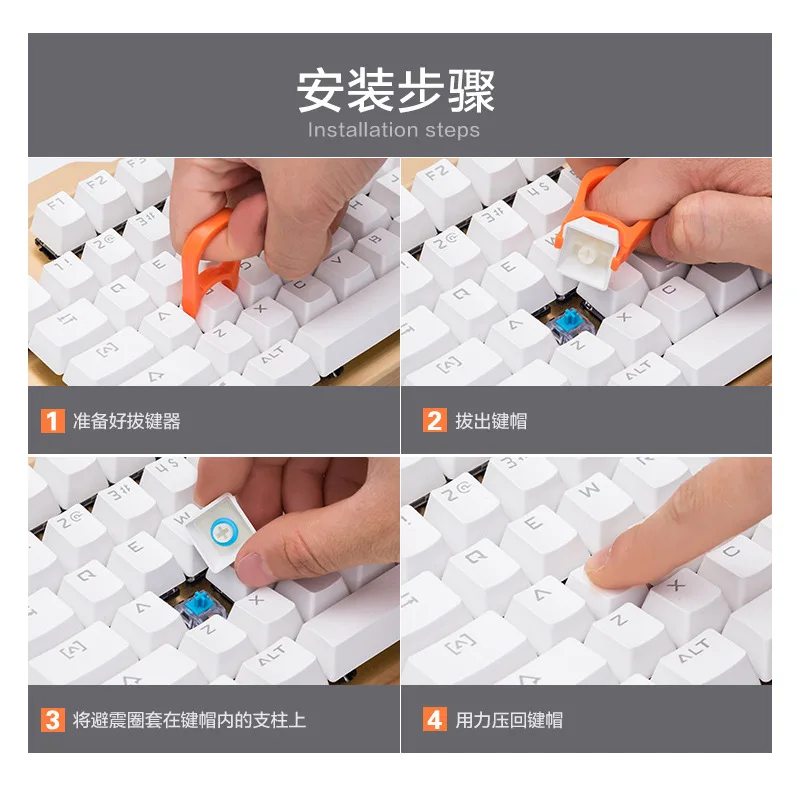 安装步骤
Installation steps

1 准备好拔键器

2 拔出键帽

3 将避震圈套在键帽内的支柱上

4 用力压回键帽