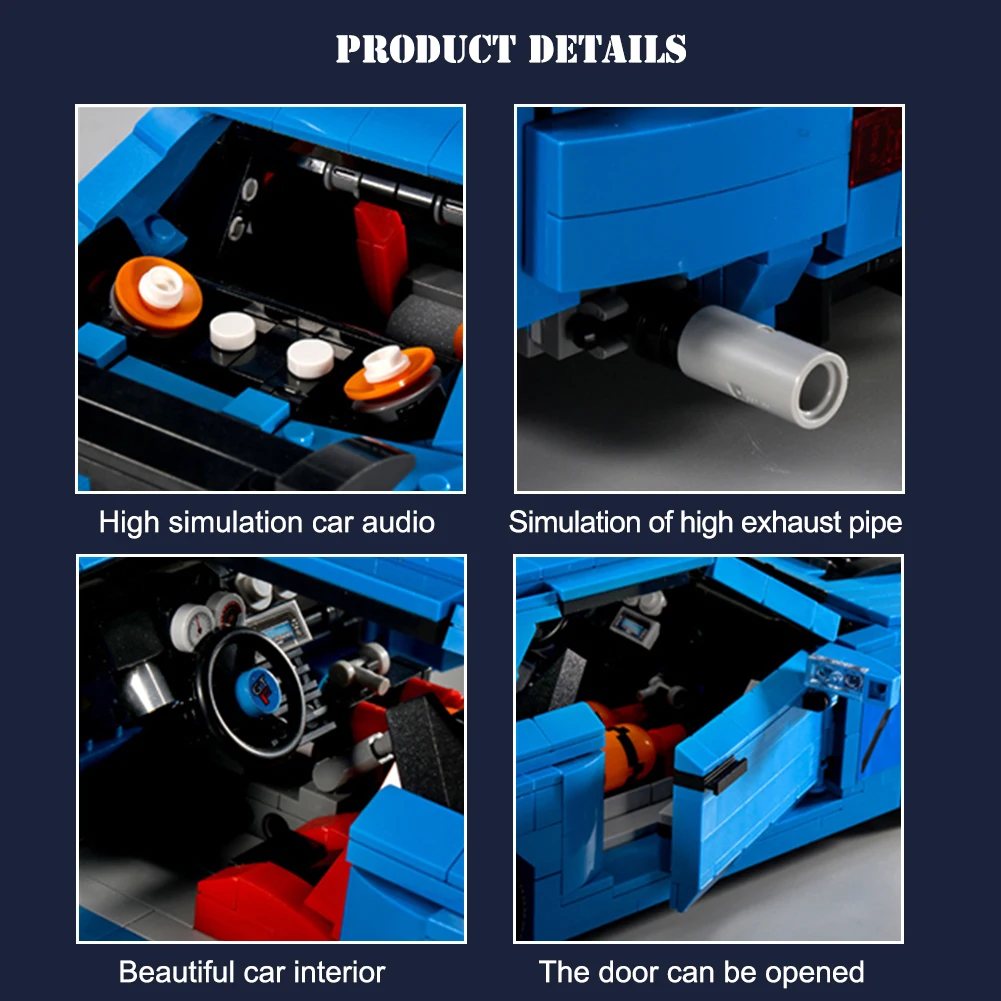 PRODUCT DETAILS

High simulation car audio

Simulation of high exhaust pipe

Beautiful car interior

The door can be opened