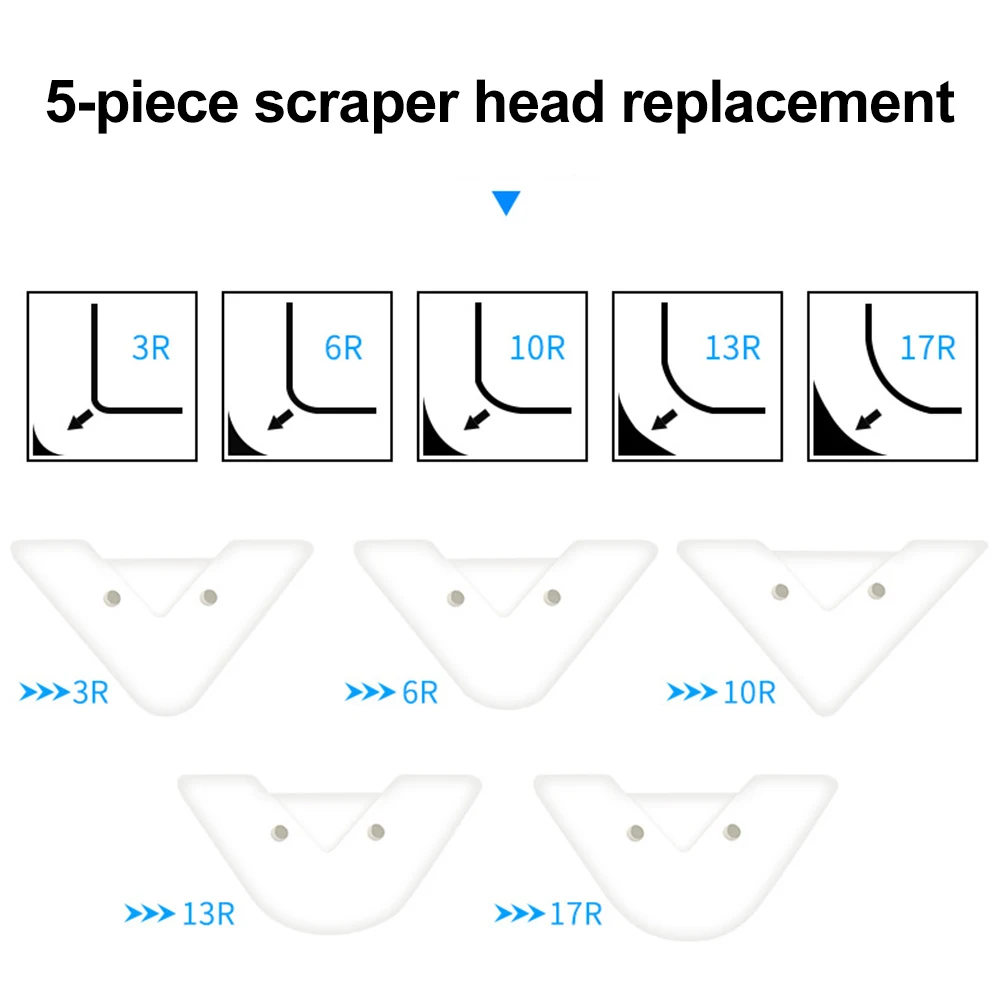 5-piece scraper head replacement

3R

6R

10R

13R

17R

>>>3R

>>>6R

>>>10R

>>>13R

>>>17R