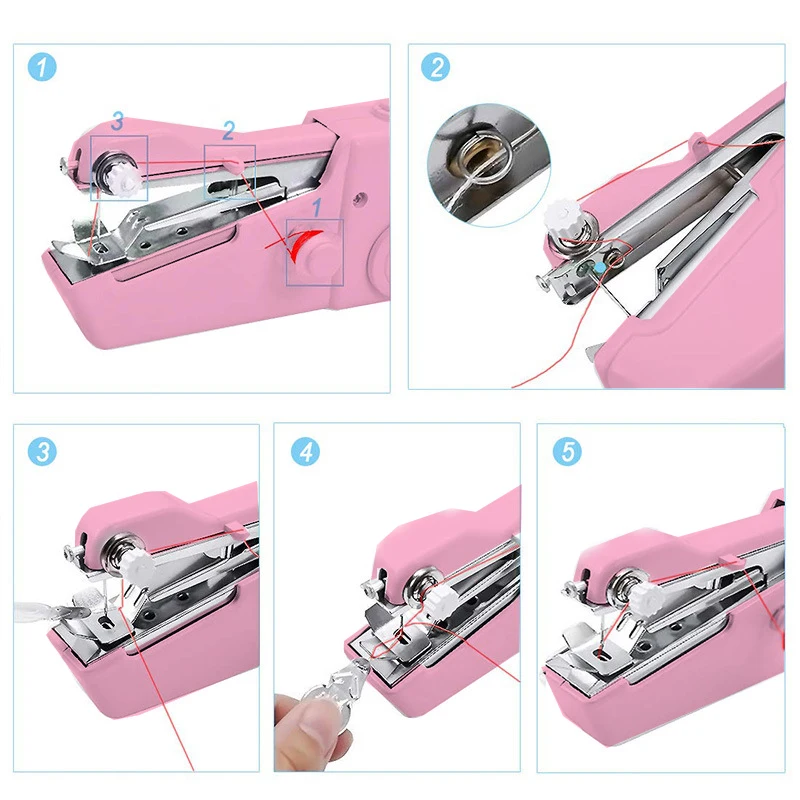 1
3
2
1

2

3

4

5