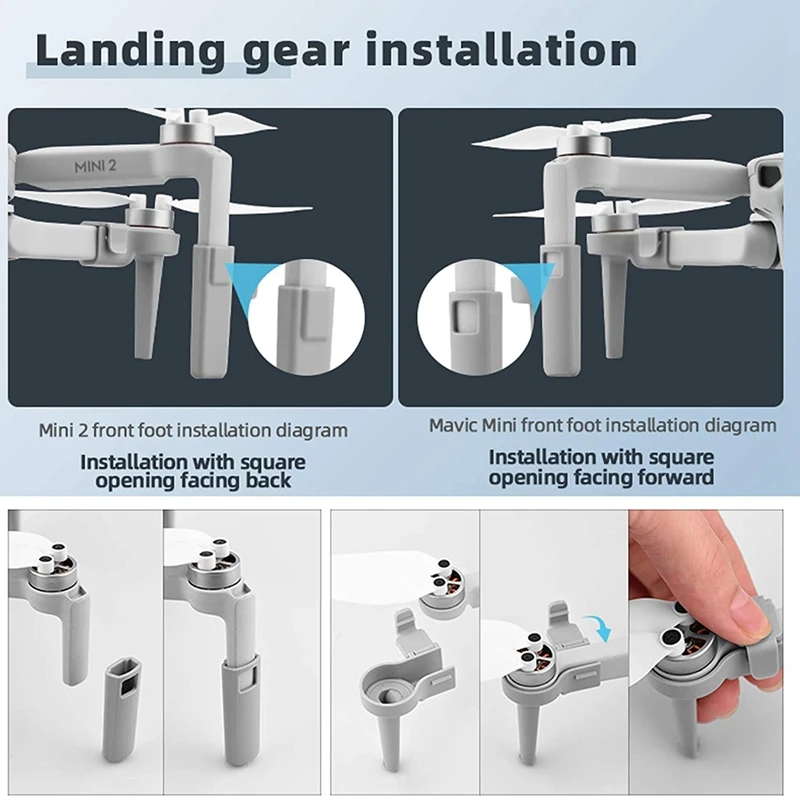 Landing gear installation

MINI 2

Mini 2 front foot installation diagram

Installation with square opening facing back

Mavic Mini front foot installation diagram

Installation with square opening facing forward