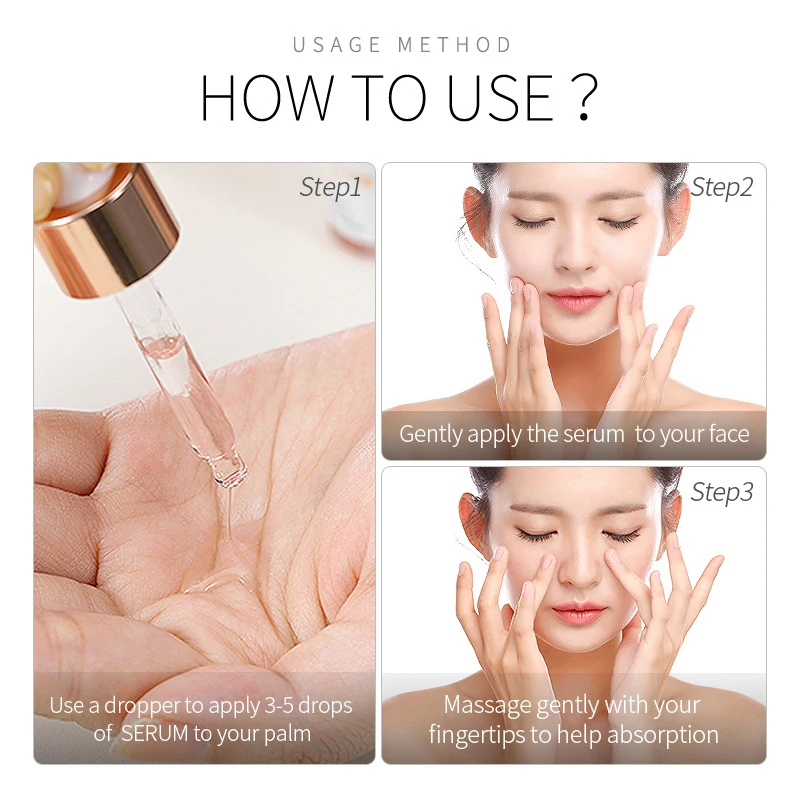 USAGE METHOD

HOW TO USE ?

Step1

Use a dropper to apply 3-5 drops of SERUM to your palm

Step2

Gently apply the serum to your face

Step3

Massage gently with your fingertips to help absorption