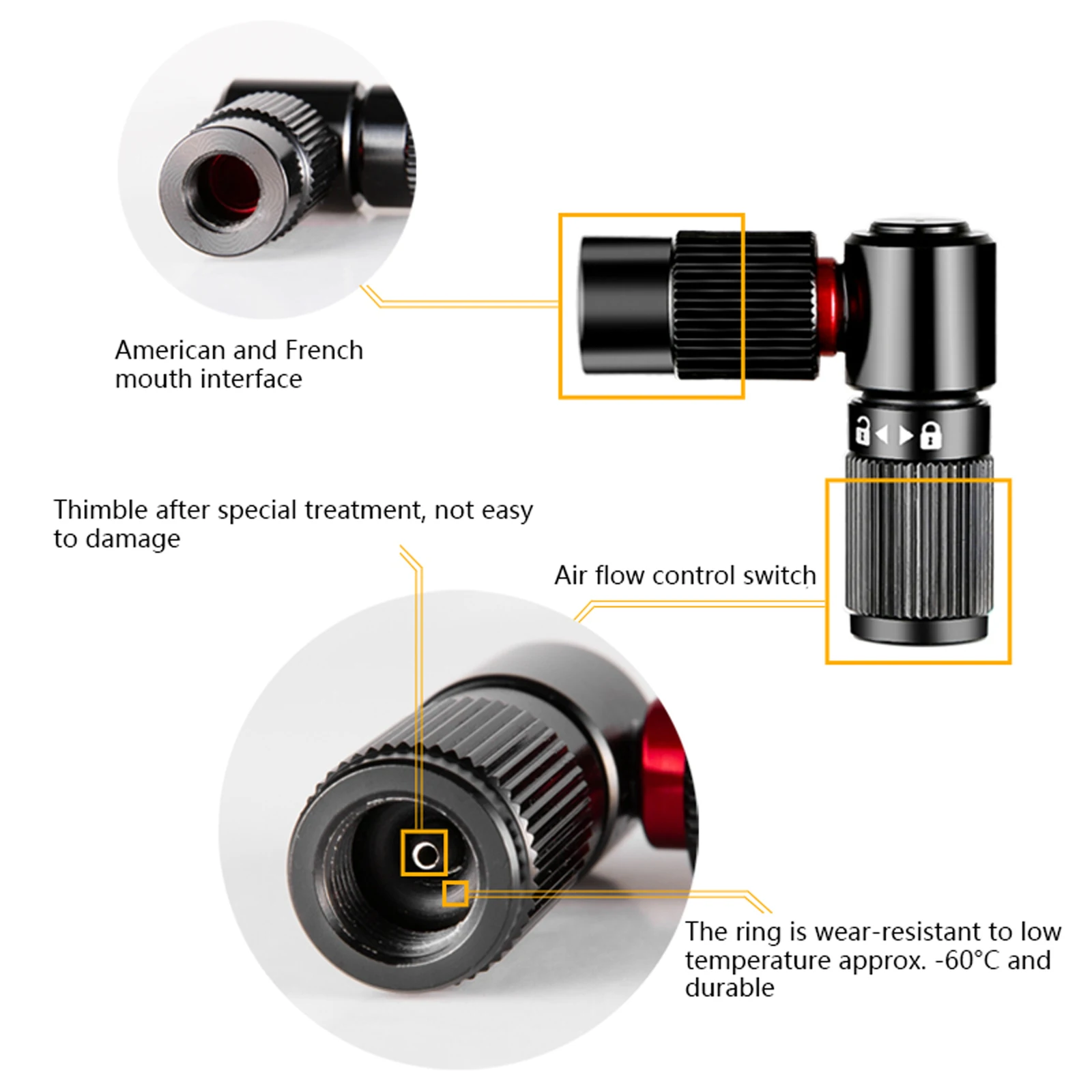 American and French mouth interface

Thimble after special treatment, not easy to damage

Air flow control switch

The ring is wear-resistant to low temperature approx. -60°C and durable