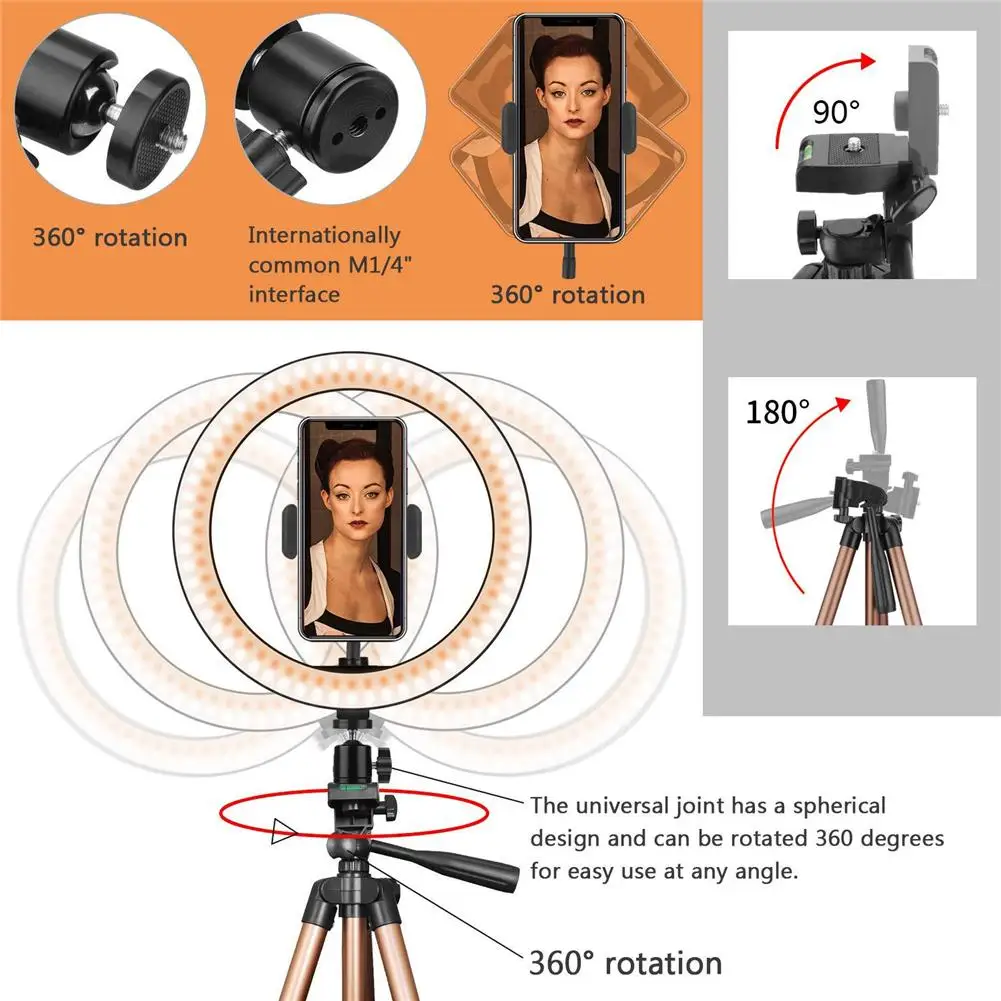 360° rotation

Internationally common M1/4" interface

360° rotation

90°

180°

The universal joint has a spherical design and can be rotated 360 degrees for easy use at any angle.

360° rotation