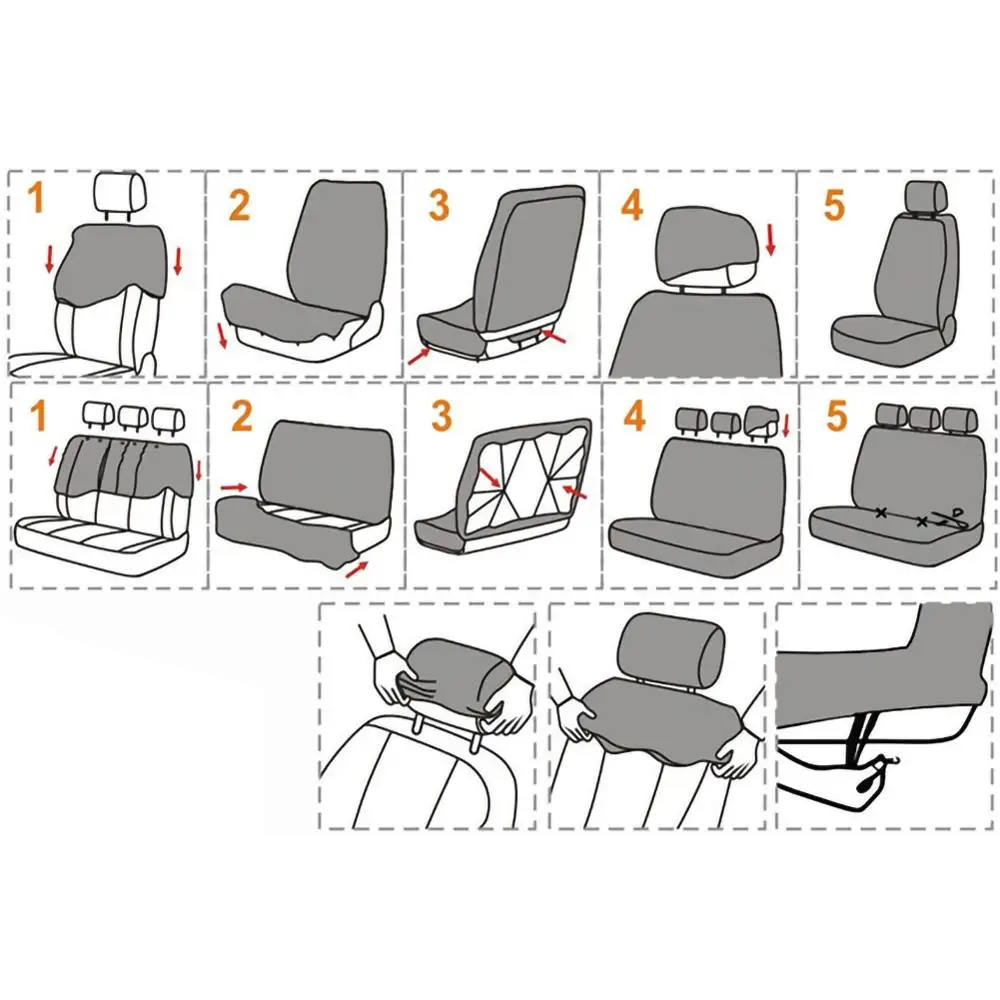 1

2

3

4

5

1

2

3

4

5