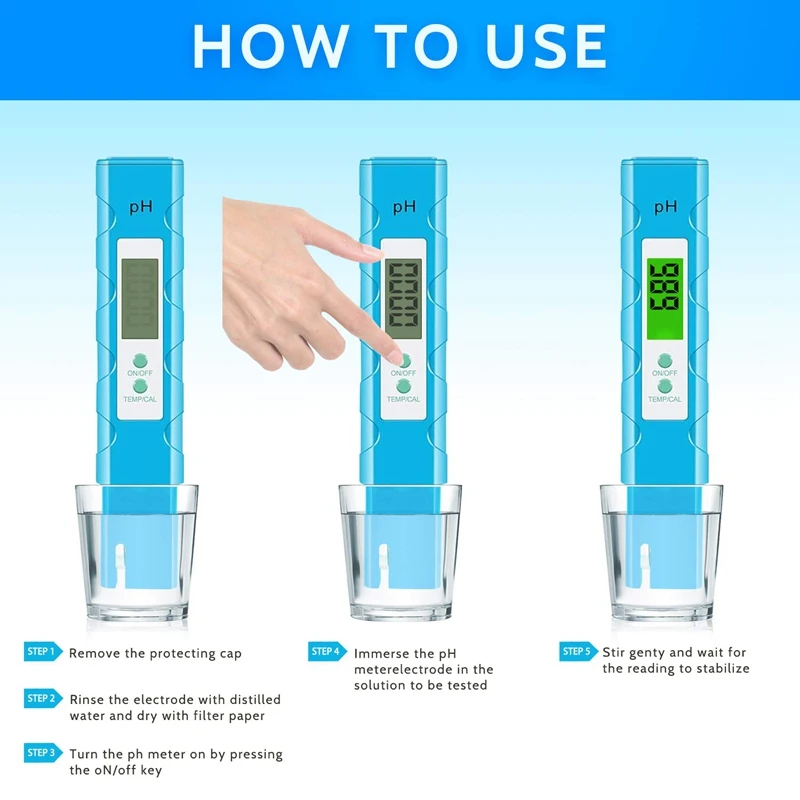 HOW TO USE

pH

ON/OFF

TEMP/CAL

pH

ON/OFF

TEMP/CAL

pH

6.86

ON/OFF

TEMP/CAL

STEP 1 Remove the protecting cap

STEP 2 Rinse the electrode with distilled water and dry with filter paper

STEP 3 Turn the ph meter on by pressing the oN/off key

STEP 4 Immerse the pH meterelectrode in the solution to be tested

STEP 5 Stir genty and wait for the reading to stabilize