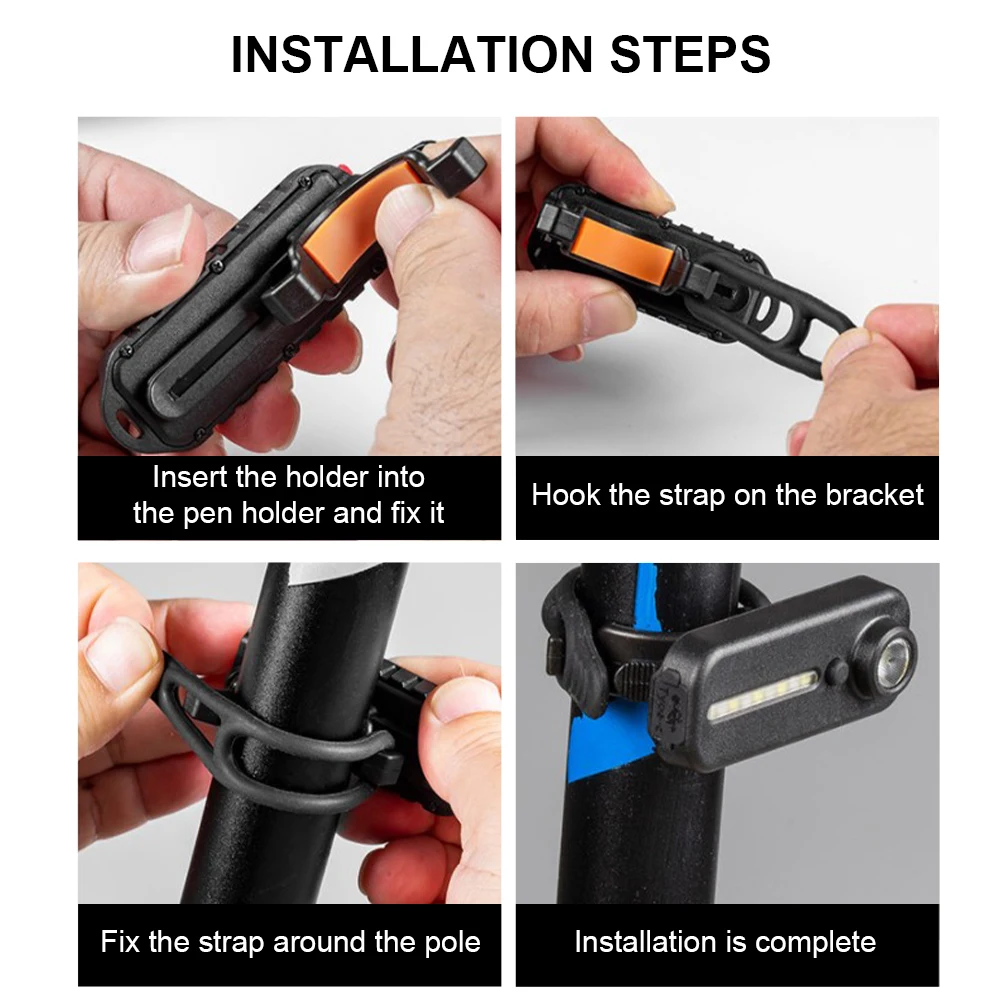 INSTALLATION STEPS

Insert the holder into the pen holder and fix it

Hook the strap on the bracket

Fix the strap around the pole

Installation is complete