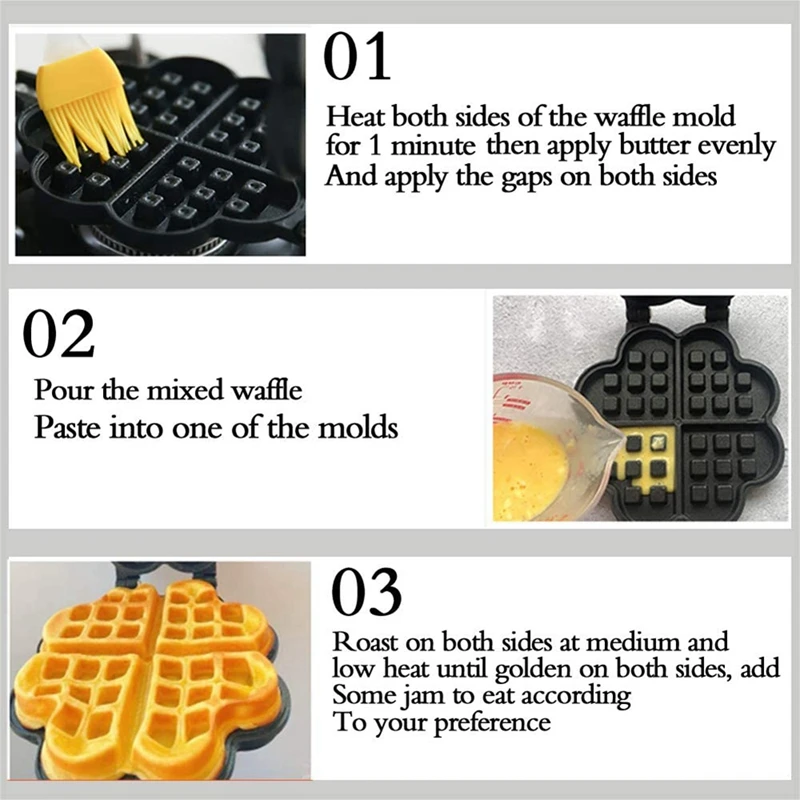 01

Heat both sides of the waffle mold for 1 minute then apply butter evenly And apply the gaps on both sides

02

Pour the mixed waffle Paste into one of the molds

03

Roast on both sides at medium and low heat until golden on both sides, add Some jam to eat according To your preference