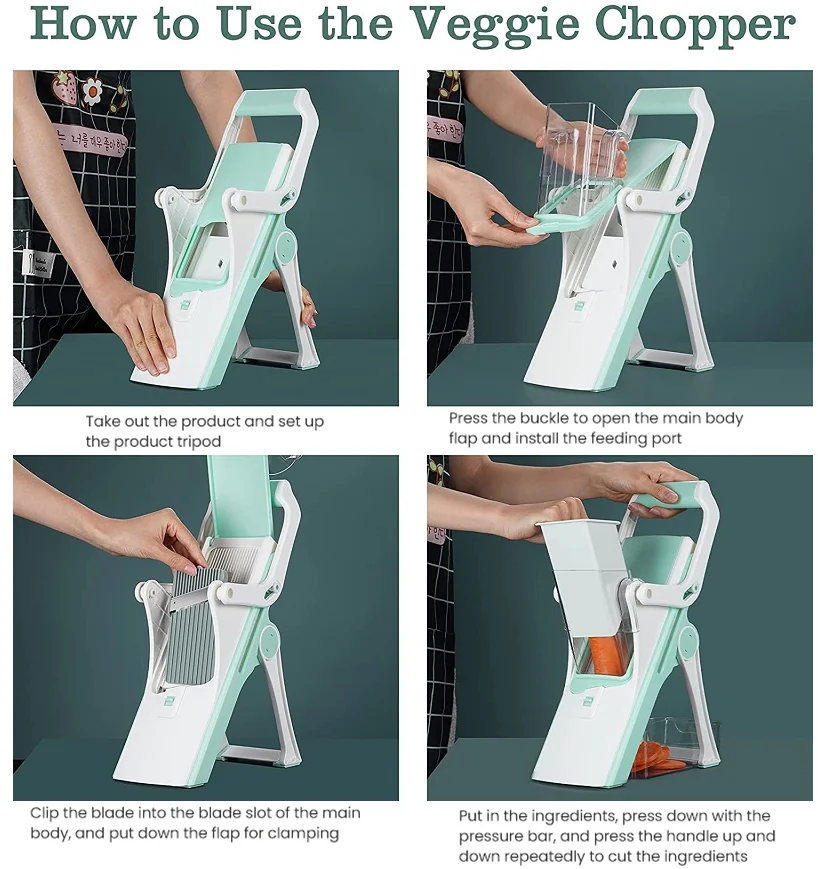 How to Use the Veggie Chopper

Take out the product and set up the product tripod

Press the buckle to open the main body flap and install the feeding port

Clip the blade into the blade slot of the main body, and put down the flap for clamping

Put in the ingredients, press down with the pressure bar, and press the handle up and down repeatedly to cut the ingredients