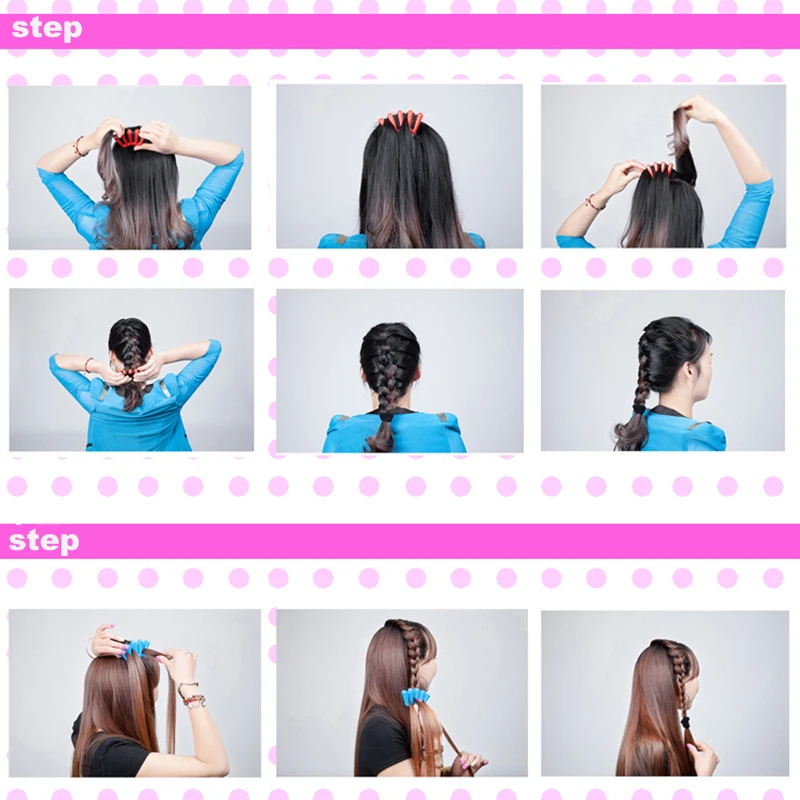 step

step