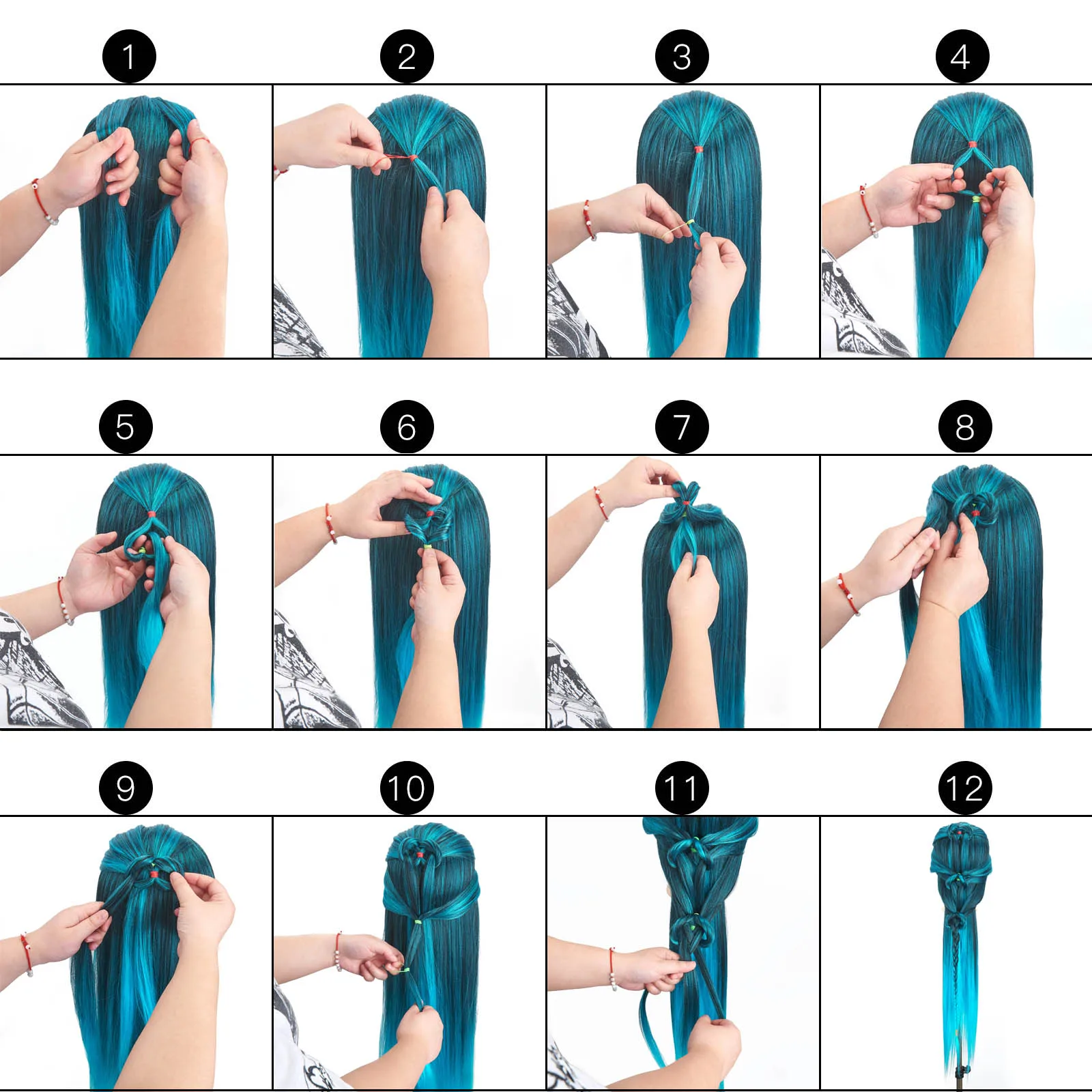 1 2 3 4

5 6 7 8

9 10 11 12