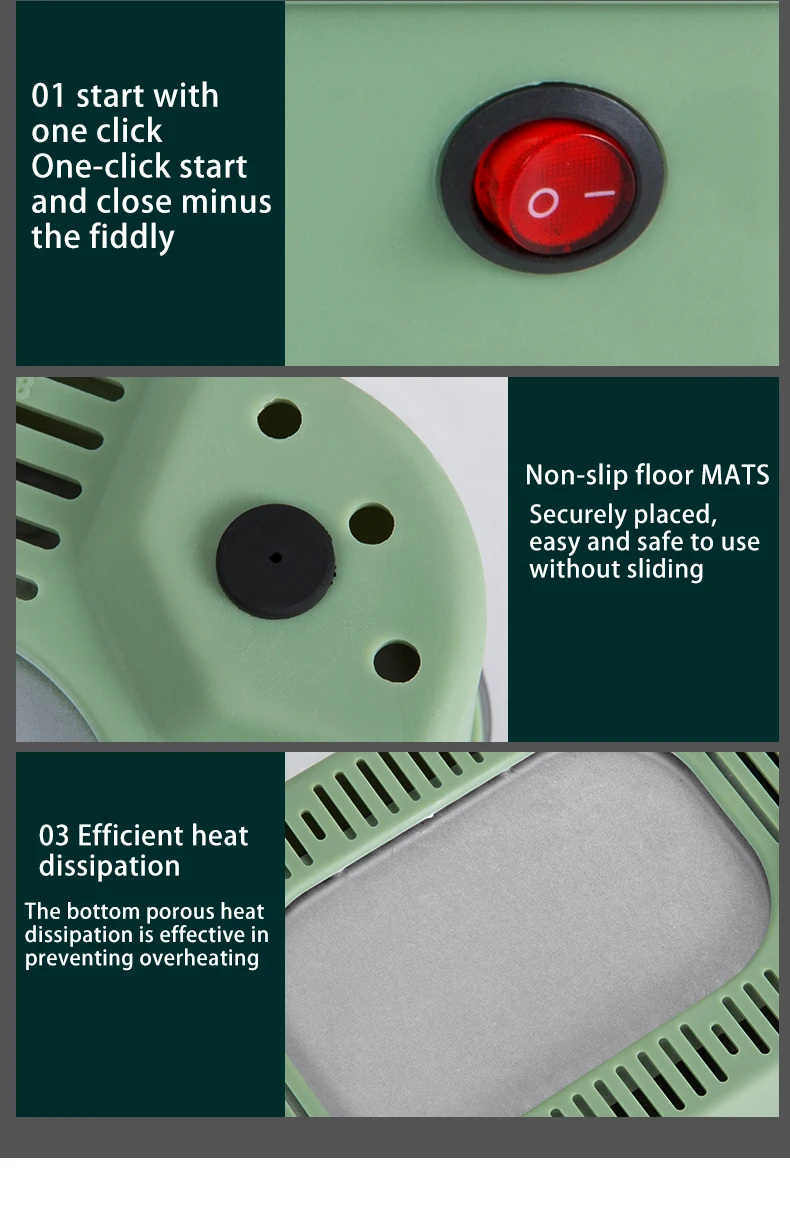 01 start with one click
One-click start and close minus the fiddly

O —

Non-slip floor MATS
Securely placed, easy and safe to use without sliding

03 Efficient heat dissipation

The bottom porous heat dissipation is effective in preventing overheating