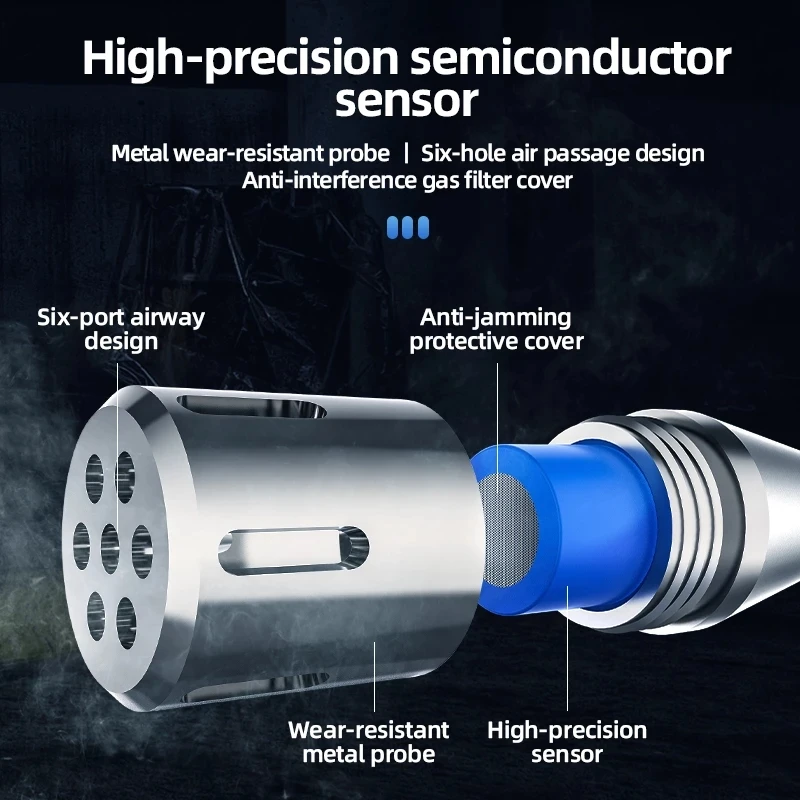 High-precision semiconductor sensor

Metal wear-resistant probe | Six-hole air passage design
Anti-interference gas filter cover

Six-port airway design

Anti-jamming protective cover

Wear-resistant metal probe

High-precision sensor