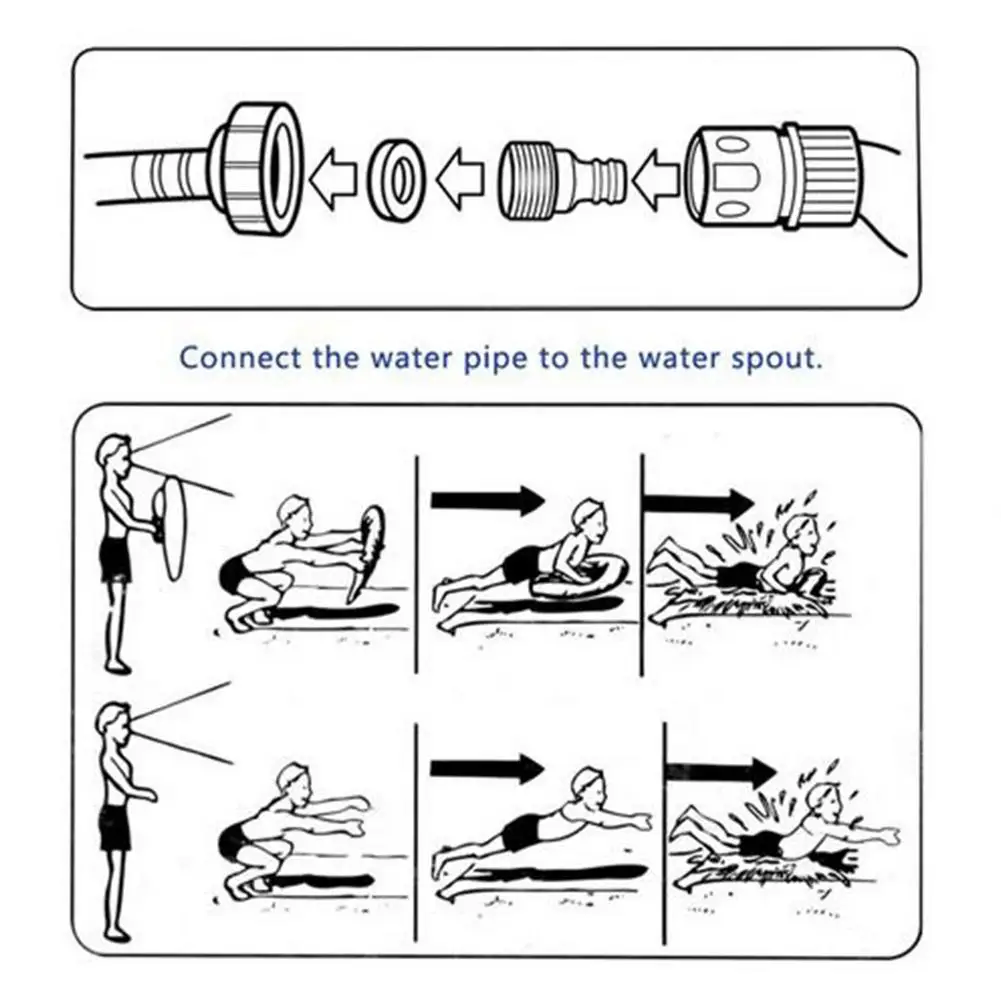 Connect the water pipe to the water spout.