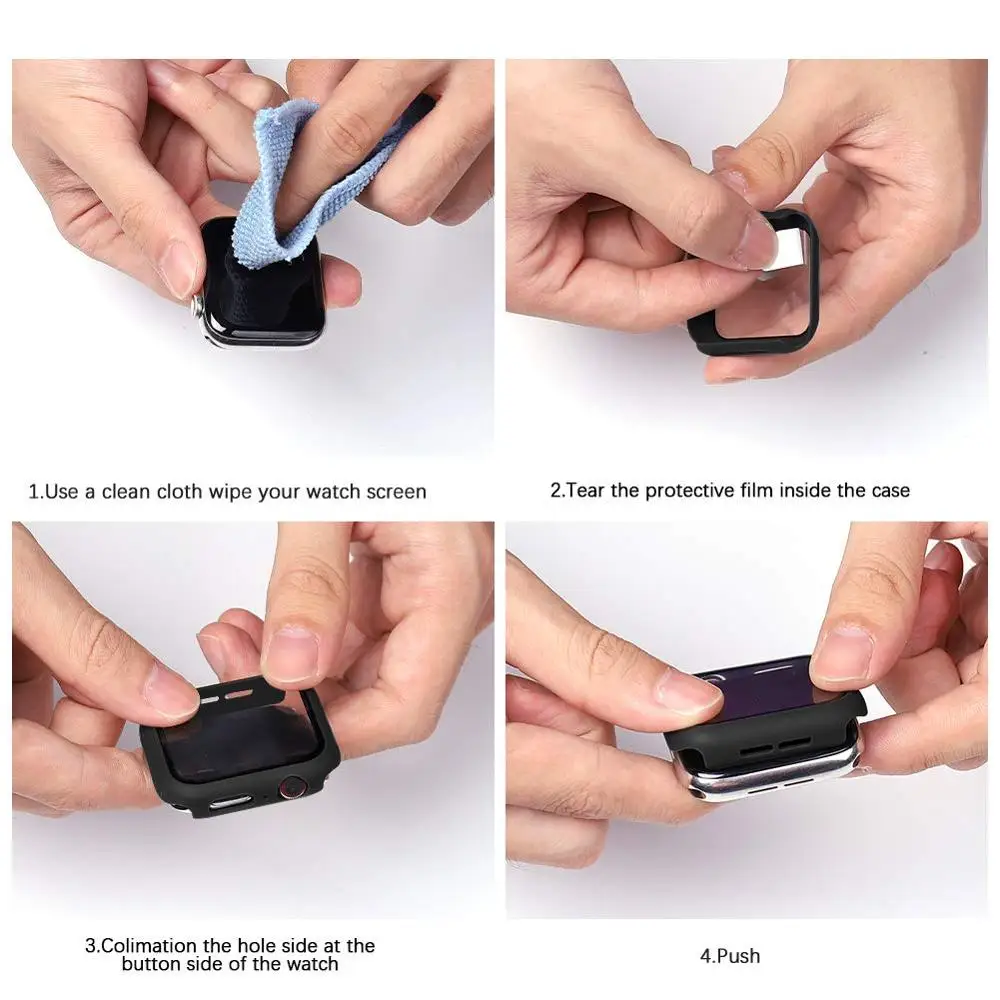 1.Use a clean cloth wipe your watch screen

2.Tear the protective film inside the case

3.Colimation the hole side at the button side of the watch

4.Push