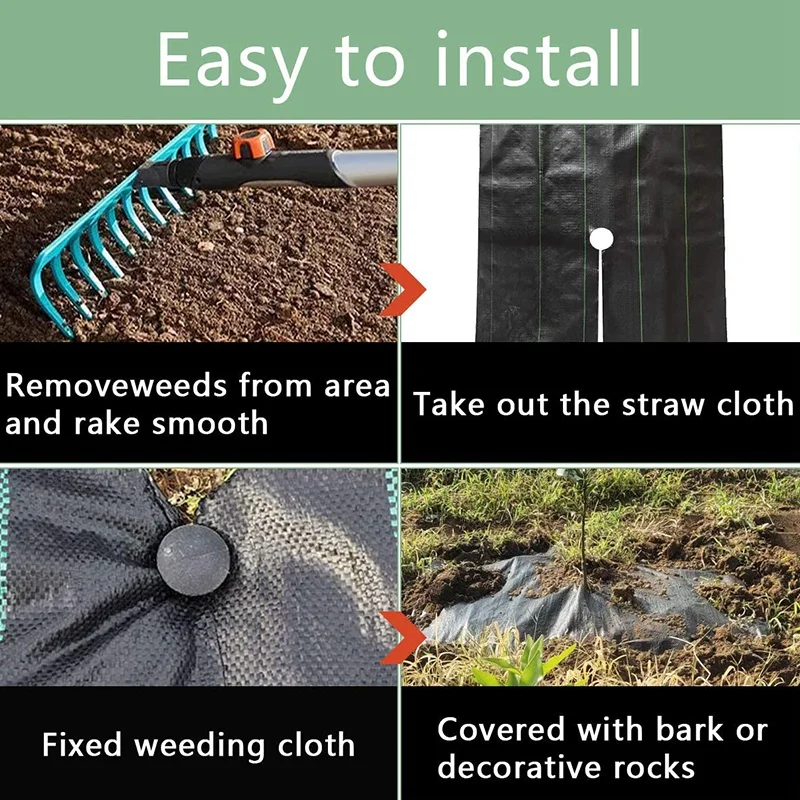 Easy to install

Removeweeds from area and rake smooth

Take out the straw cloth

Fixed weeding cloth

Covered with bark or decorative rocks