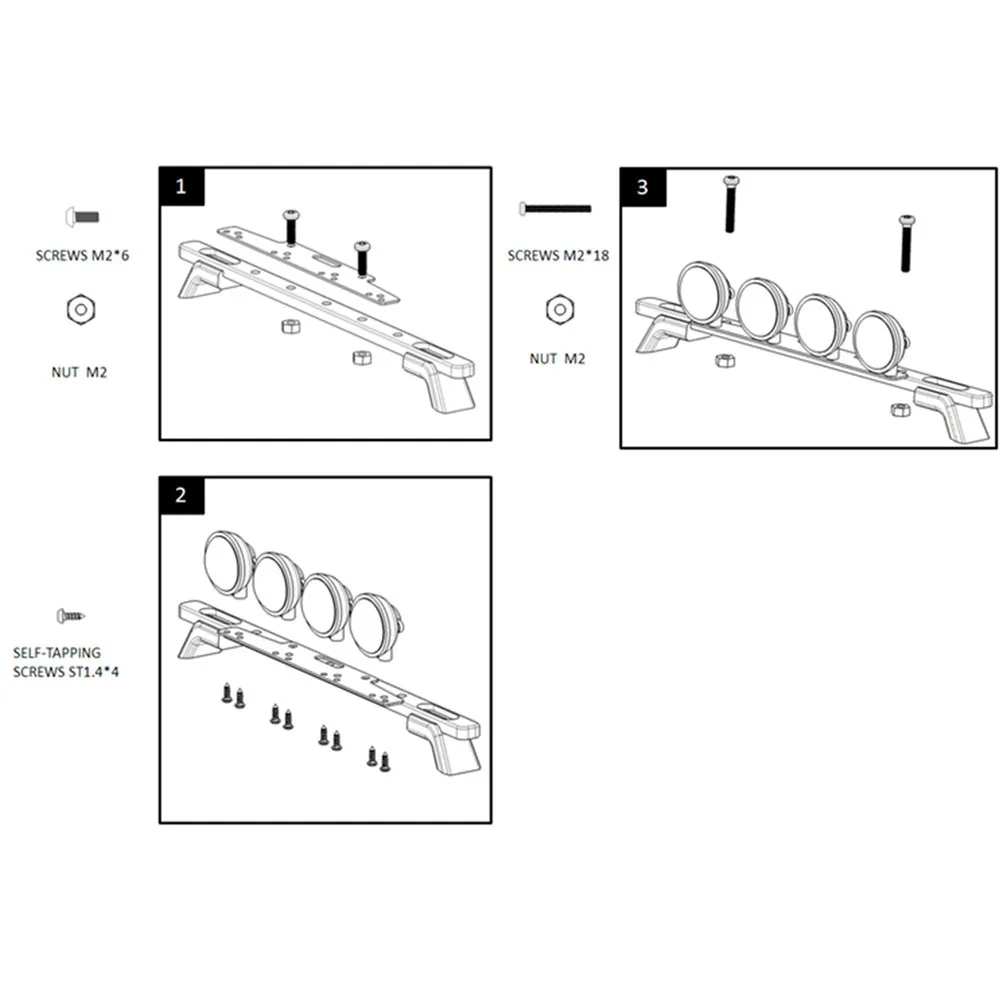 SCREWS M2*6

NUT M2

1

SCREWS M2*18

NUT M2

3

SELF-TAPPING SCREWS ST1.4*4

2