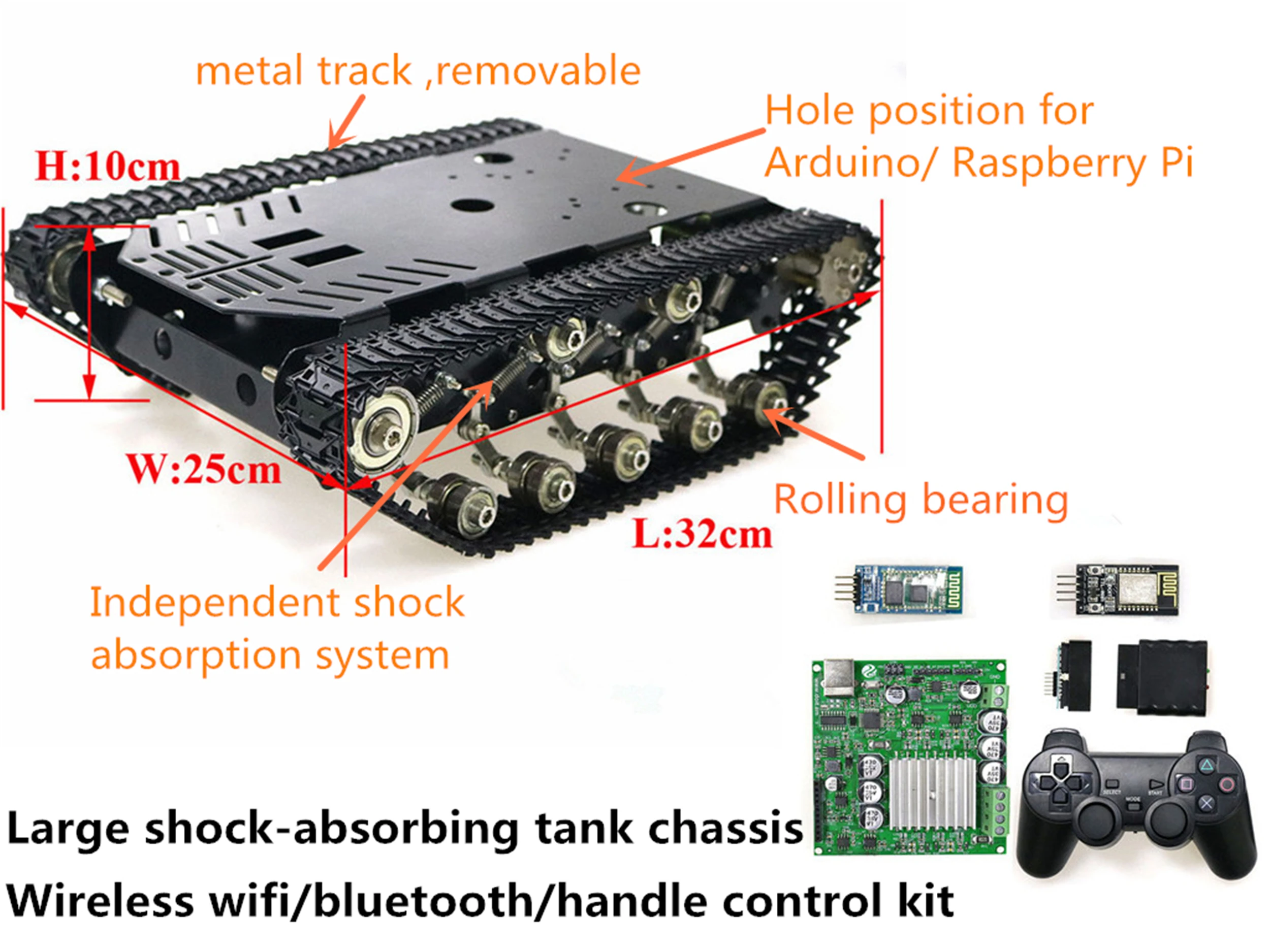 metal track ,removable

Hole position for Arduino/ Raspberry Pi

H:10cm

W:25cm

L:32cm

Rolling bearing

Independent shock absorption system

SELECT MODE START

Large shock-absorbing tank chassis

Wireless wifi/bluetooth/handle control kit