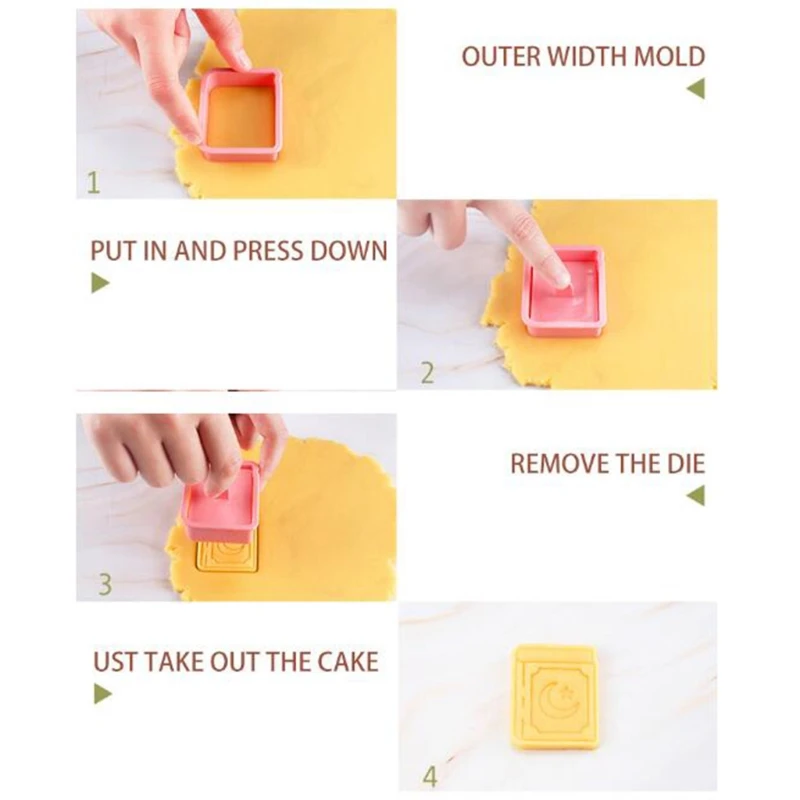 1

OUTER WIDTH MOLD

PUT IN AND PRESS DOWN

2

3

REMOVE THE DIE

UST TAKE OUT THE CAKE

4