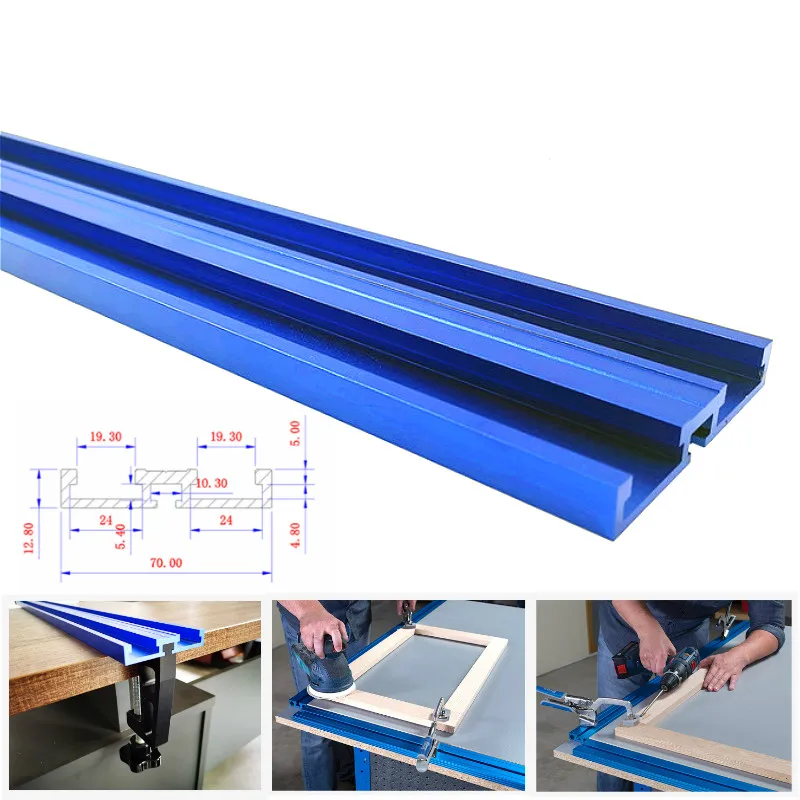 19.30
19.30
5.00
10.30
12.80
24
5.40
24
4.80
70.00