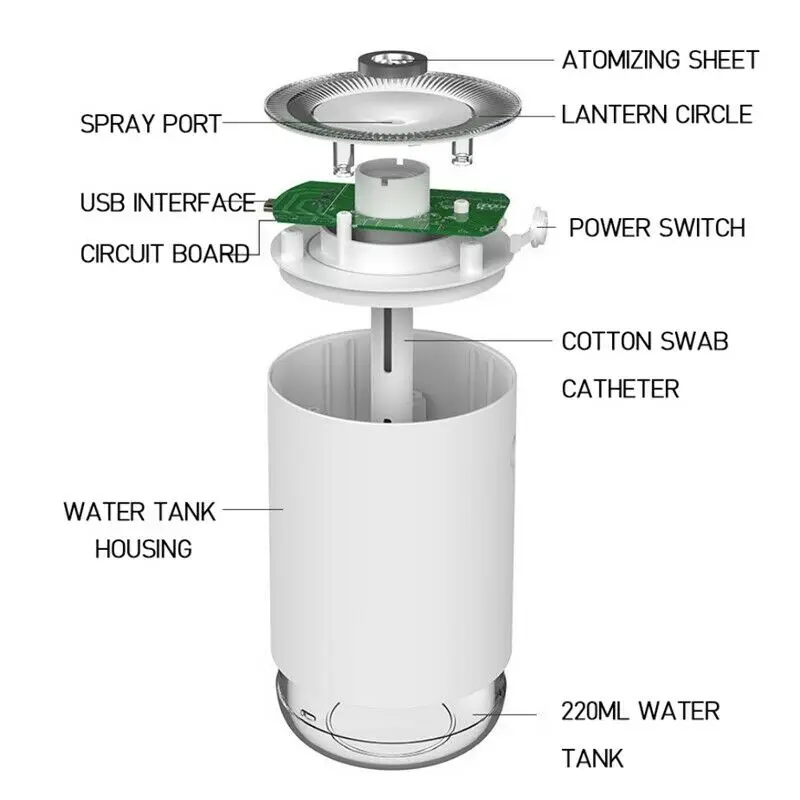 ATOMIZING SHEET

SPRAY PORT

LANTERN CIRCLE

USB INTERFACE

POWER SWITCH

CIRCUIT BOARD

COTTON SWAB CATHETER

WATER TANK HOUSING

220ML WATER TANK