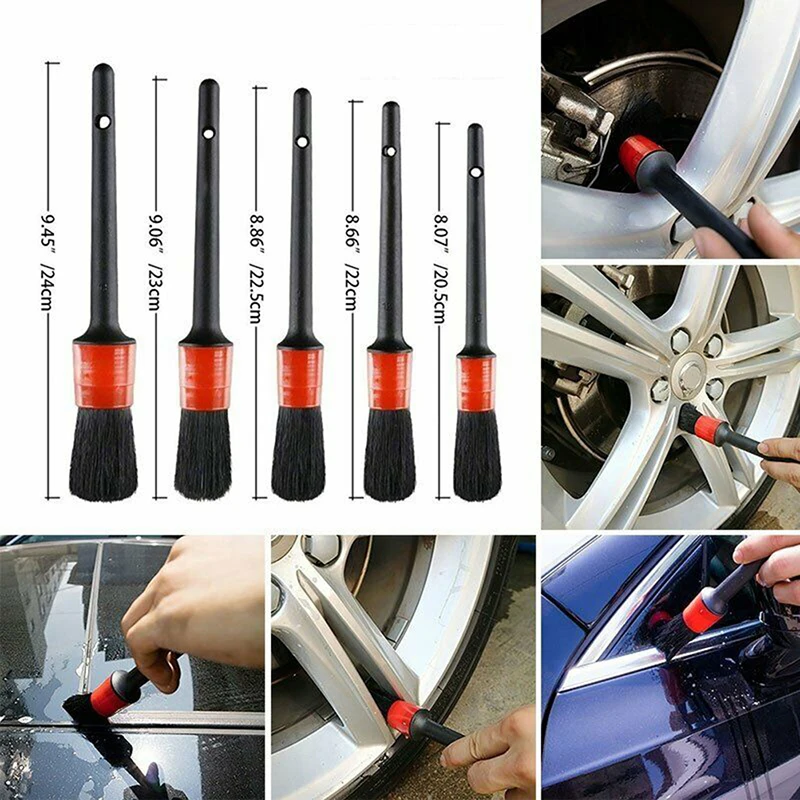 9.45" /24cm

9.06" /23cm

8.86" /22.5cm

8.66" /22cm

8.07" /20.5cm