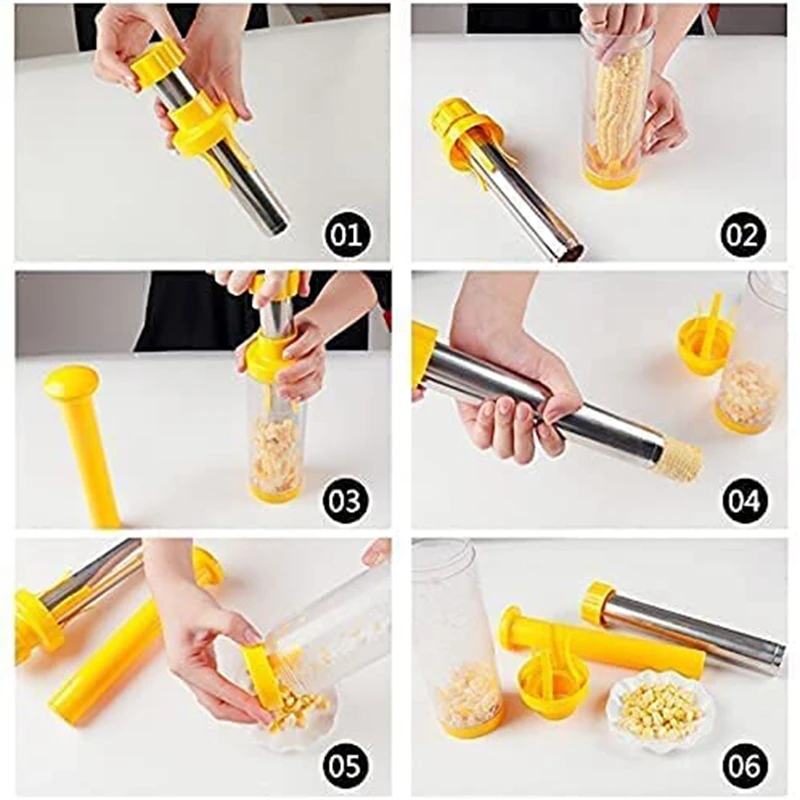 01

02

03

04

05

06