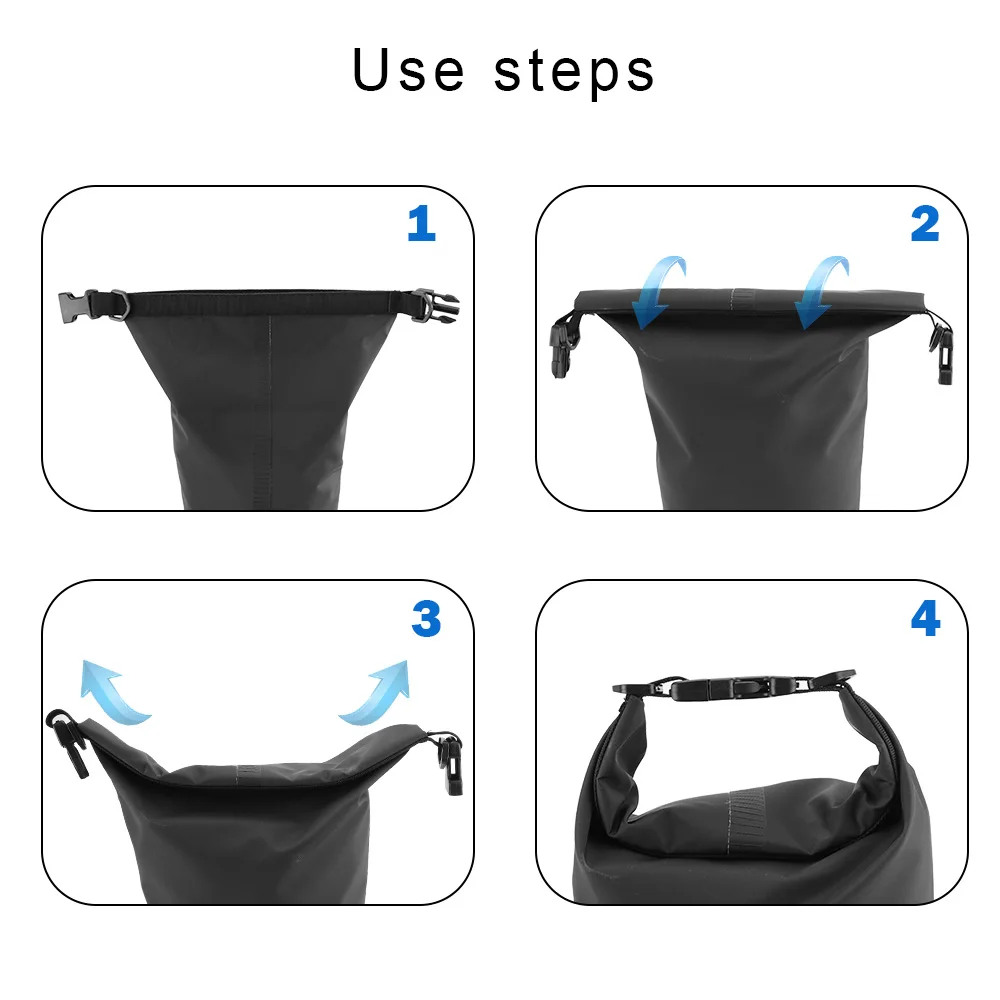 Use steps

1

2

3

4