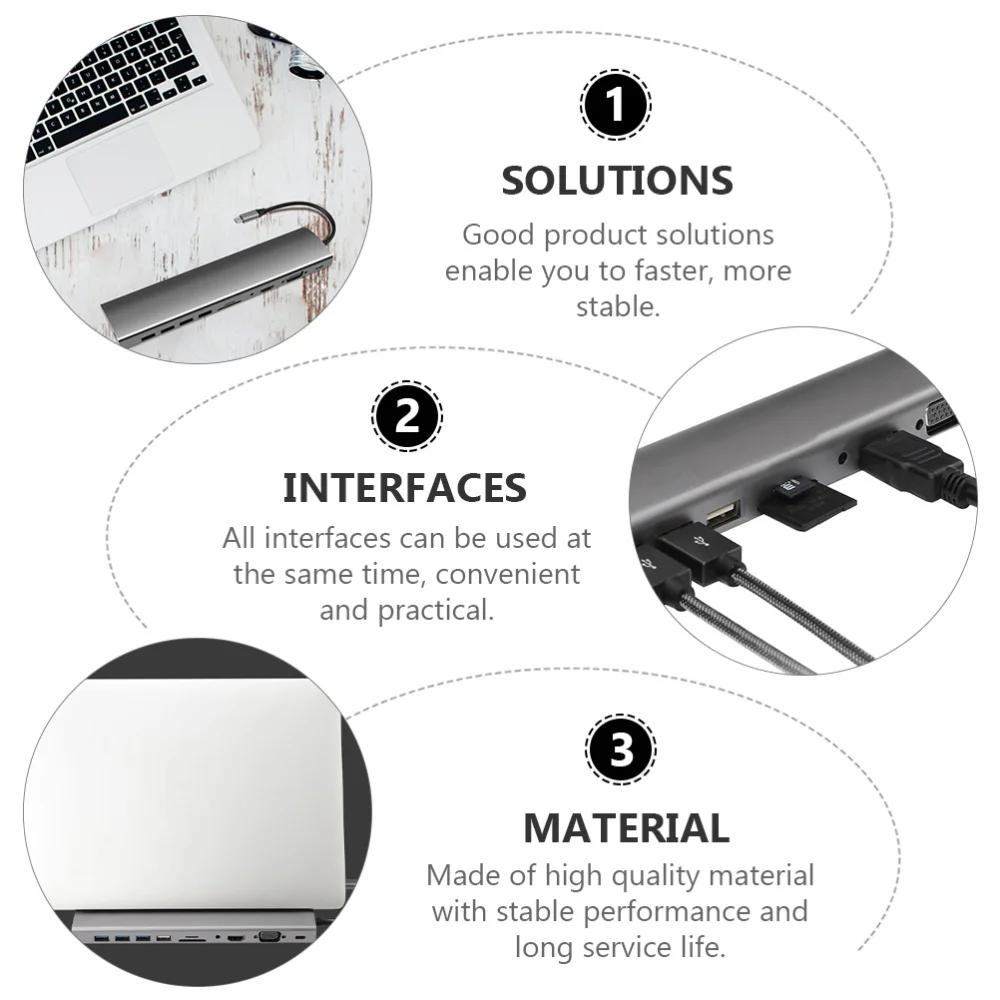 1

SOLUTIONS

Good product solutions enable you to faster, more stable.

2

INTERFACES

All interfaces can be used at the same time, convenient and practical.

3

MATERIAL

Made of high quality material with stable performance and long service life.