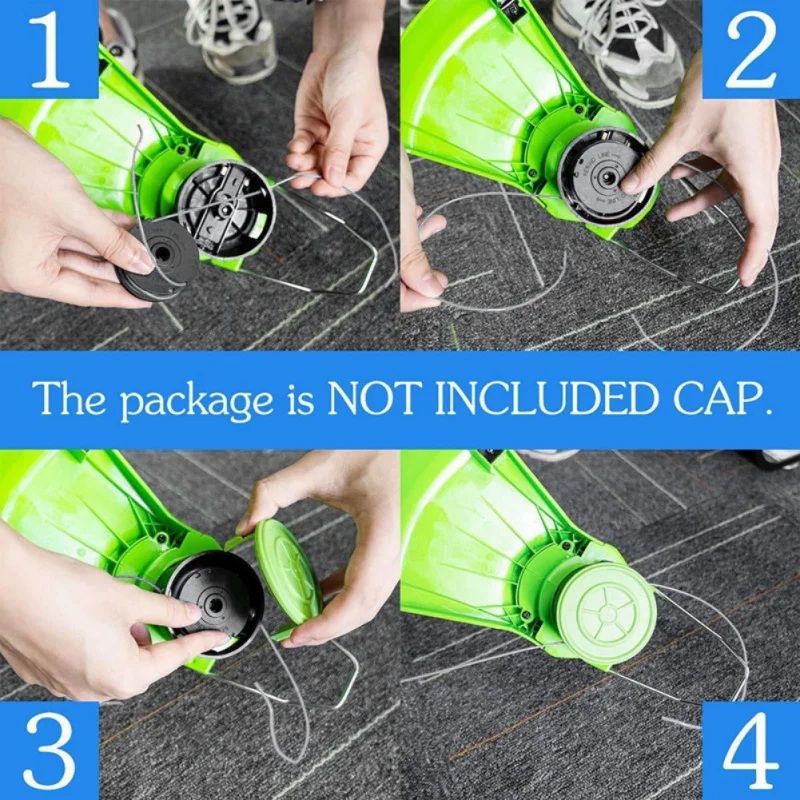 1

2

The package is NOT INCLUDED CAP.

3

4